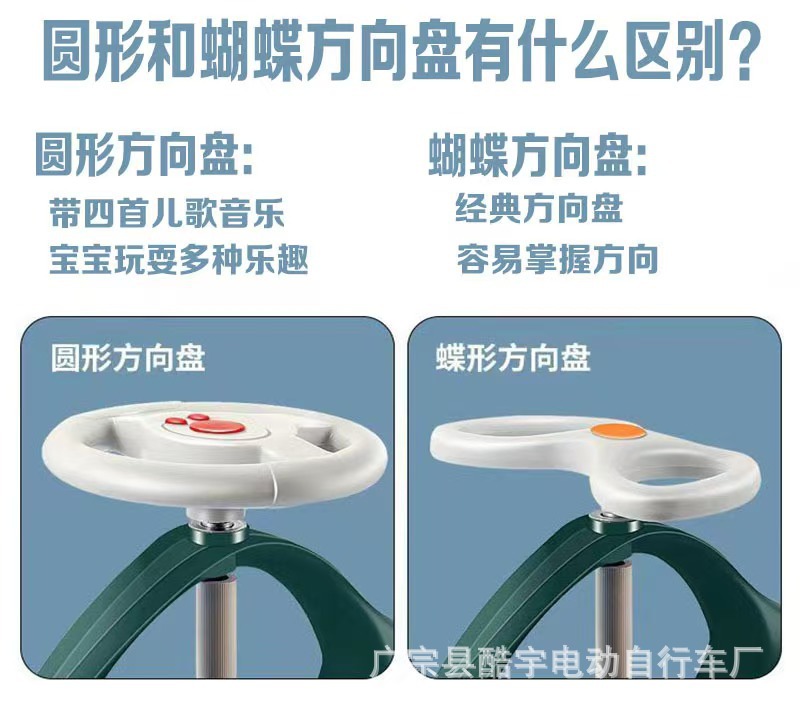 圆形和蝴蝶方向盘有什么区别？

圆形方向盘：
带四首儿歌音乐
宝宝玩耍多种乐趣

蝴蝶方向盘：
经典方向盘
容易掌握方向

圆形方向盘

蝶形方向盘

广宗县酷宇电动自行车厂