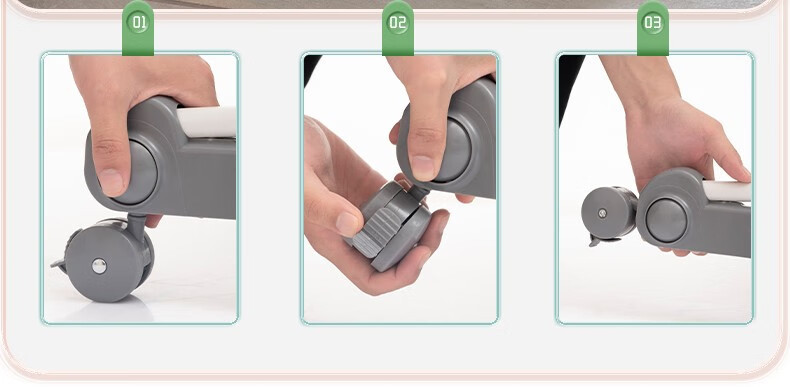 01

02

03