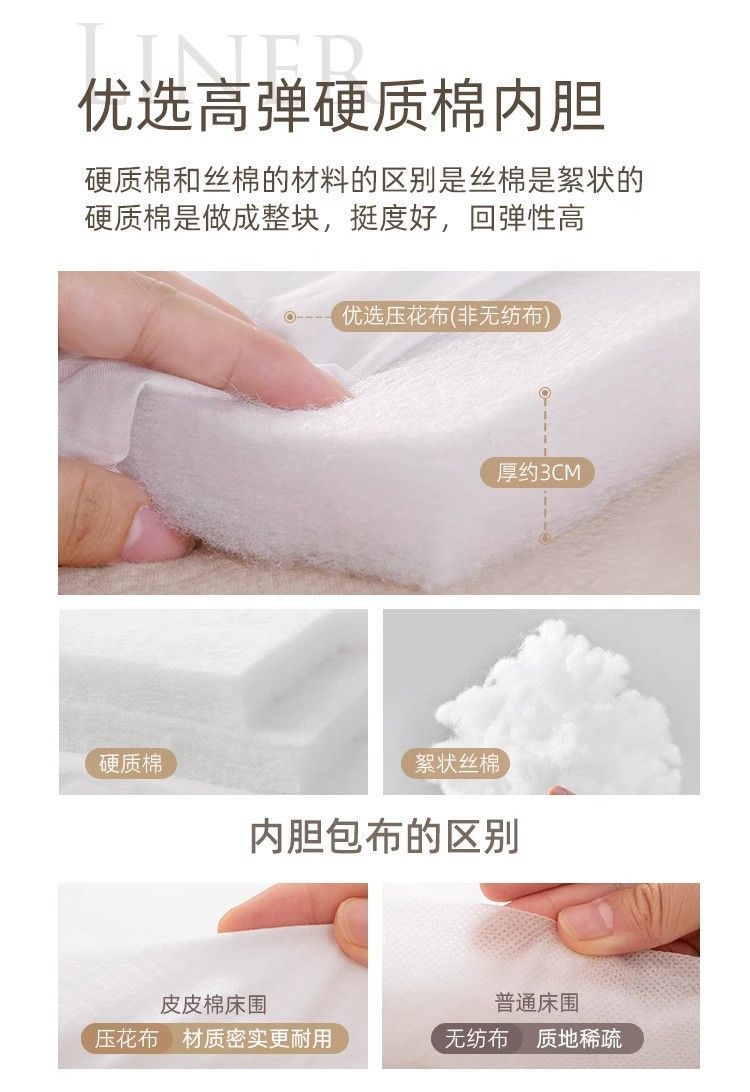 LINER

优选高弹硬质棉内胆

硬质棉和丝棉的材料的区别是丝棉是絮状的
硬质棉是做成整块，挺度好，回弹性高

优选压花布(非无纺布)

厚约3CM

硬质棉

絮状丝棉

内胆包布的区别

皮皮棉床围

压花布 材质密实更耐用

普通床围

无纺布 质地稀疏