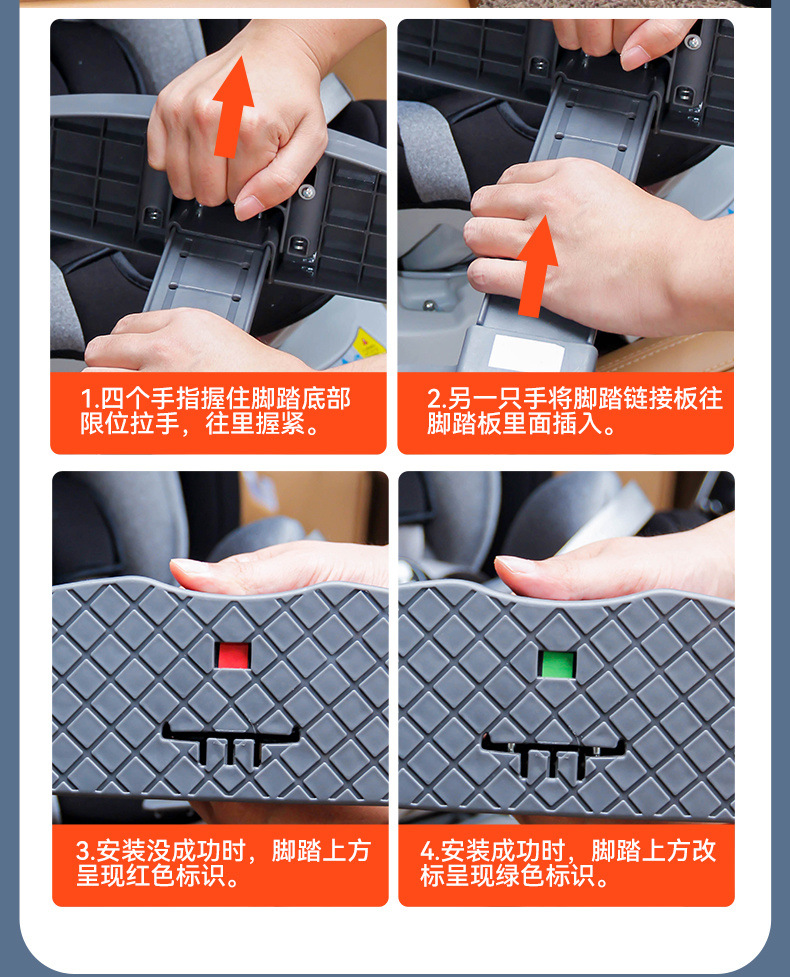 1.四个手指握住脚踏底部限位拉手，往里握紧。

2.另一只手将脚踏链接板往脚踏板里面插入。

3.安装没成功时，脚踏上方呈现红色标识。

4.安装成功时，脚踏上方改标呈现绿色标识。