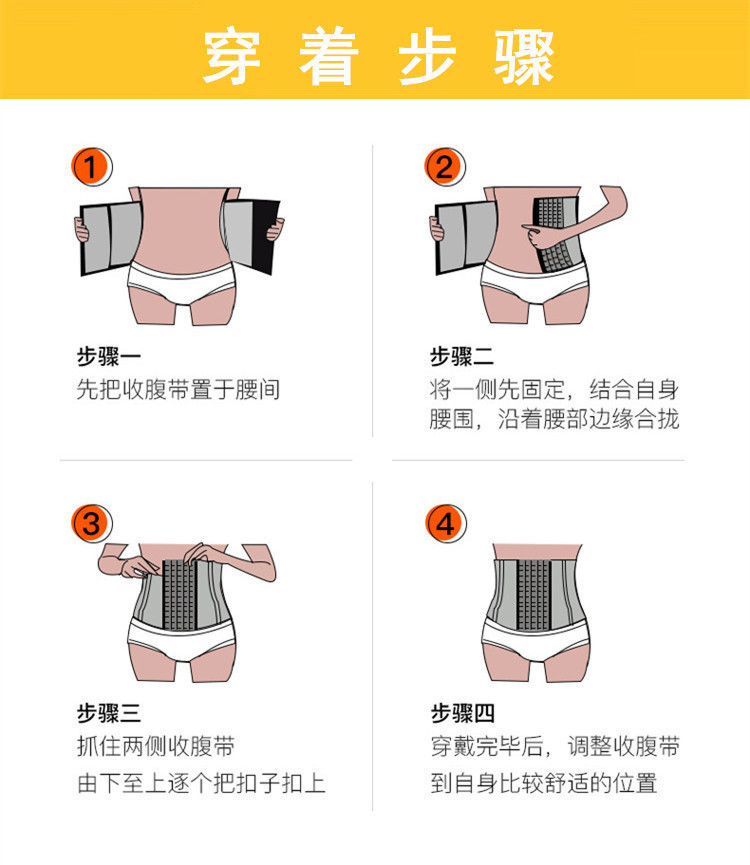 穿着步骤

1

步骤一
先把收腹带置于腰间

2

步骤二
将一侧先固定，结合自身腰围，沿着腰部边缘合拢

3

步骤三
抓住两侧收腹带
由下至上逐个把扣子扣上

4

步骤四
穿戴完毕后，调整收腹带到自身比较舒适的位置