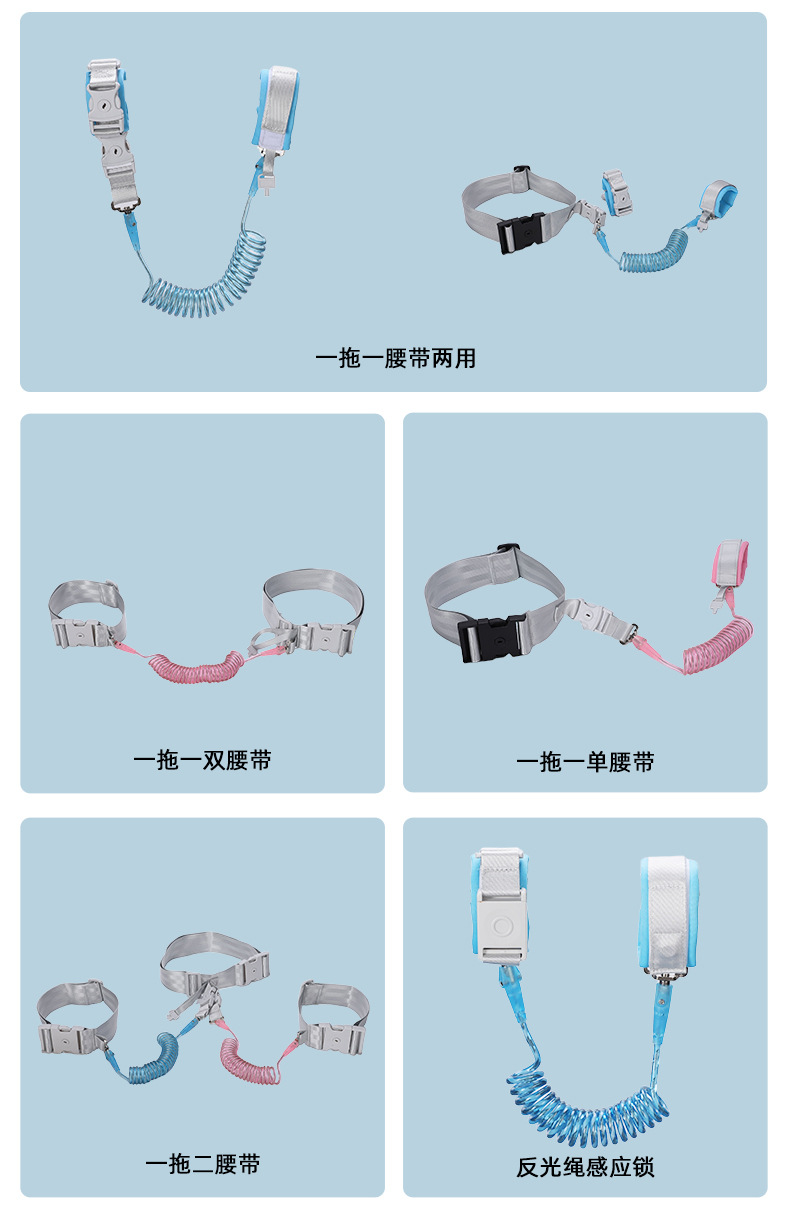 一拖一腰带两用

一拖一双腰带

一拖一单腰带

一拖二腰带

反光绳感应锁