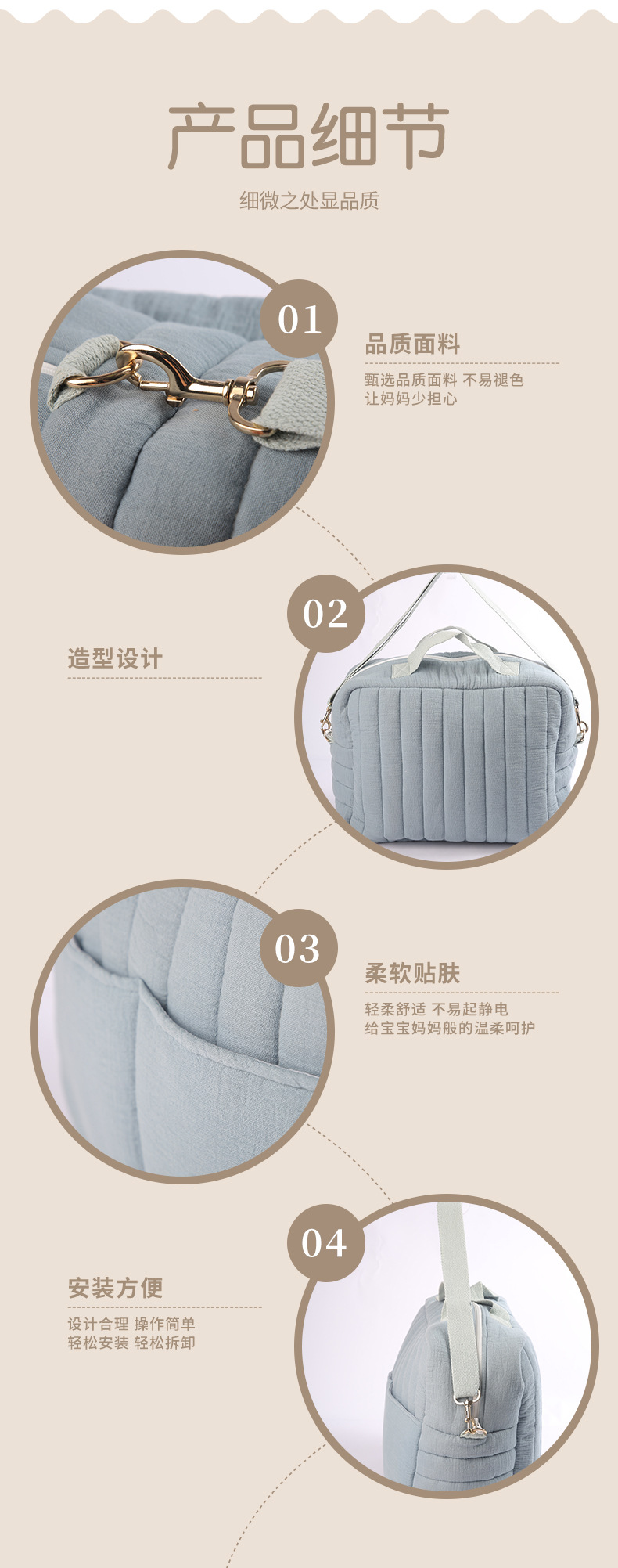 产品细节

细微之处显品质

01

品质面料

甄选品质面料 不易褪色
让妈妈少担心

02

造型设计

03

柔软贴肤

轻柔舒适 不易起静电
给宝宝妈妈般的温柔呵护

04

安装方便

设计合理 操作简单
轻松安装 轻松拆卸