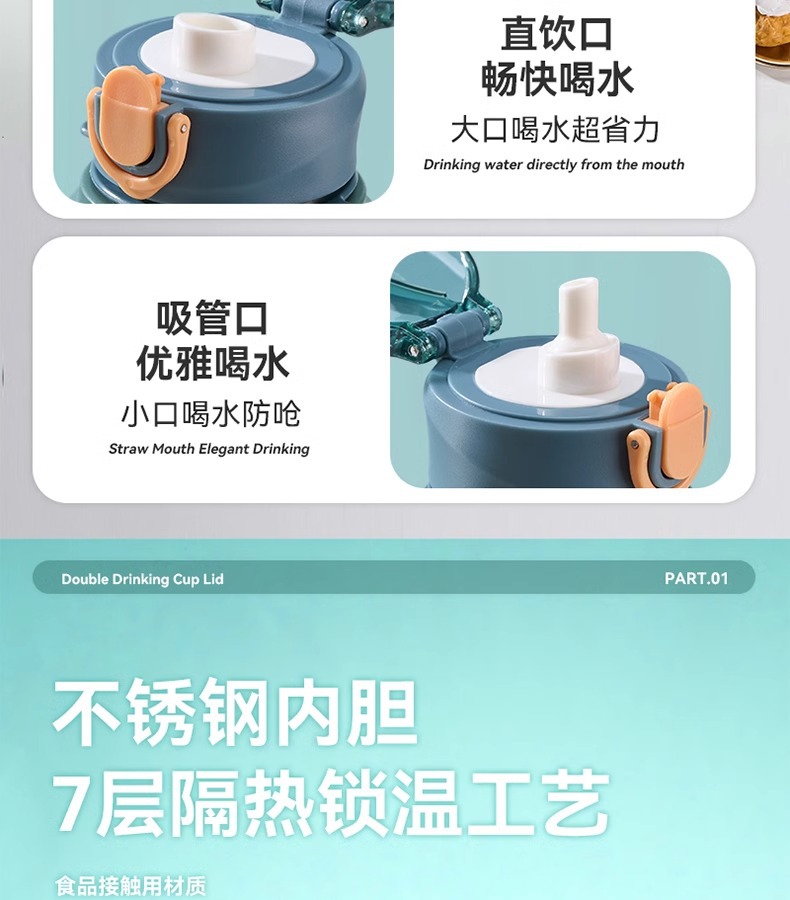 直饮口
畅快喝水
大口喝水超省力
Drinking water directly from the mouth

吸管口
优雅喝水
小口喝水防呛
Straw Mouth Elegant Drinking

Double Drinking Cup Lid
PART.01

不锈钢内胆
7层隔热锁温工艺

食品接触用材质