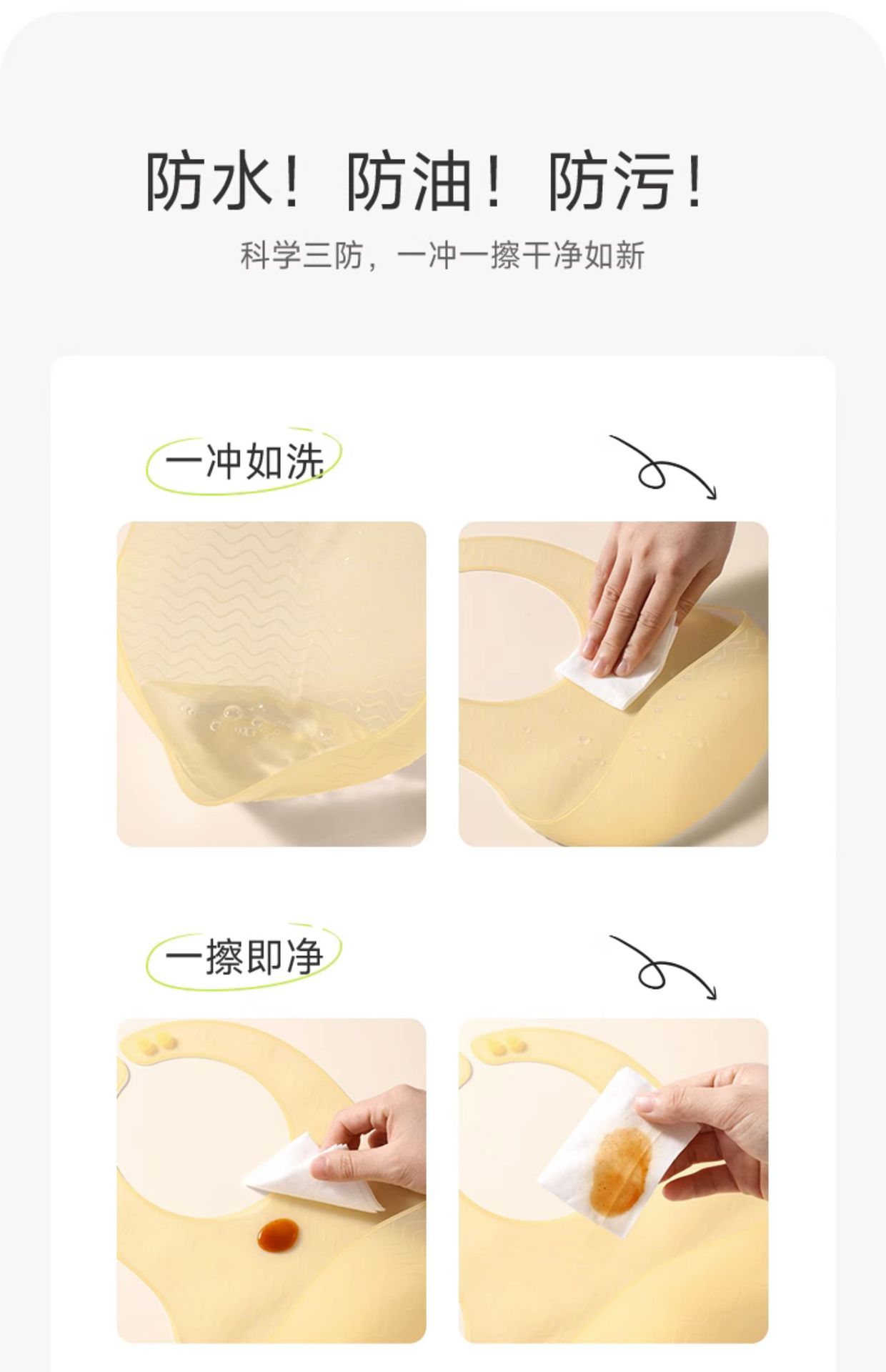 防水！防油！防污！

科学三防，一冲一擦干净如新

一冲如洗

一擦即净