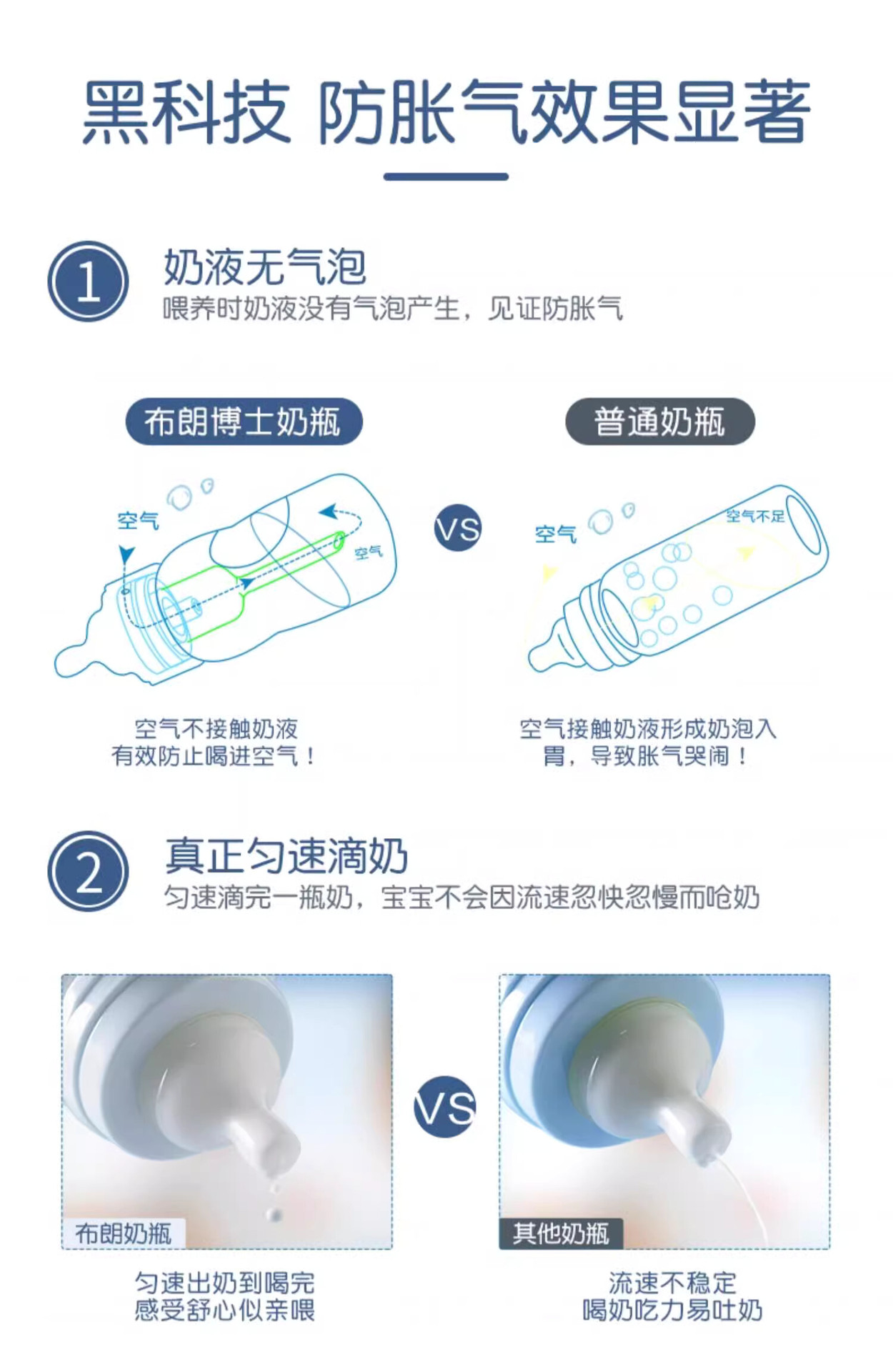 黑科技 防胀气效果显著

1
奶液无气泡
喂养时奶液没有气泡产生，见证防胀气

布朗博士奶瓶

空气

空气

VS

普通奶瓶

空气

空气不足

空气不接触奶液
有效防止喝进空气！

空气接触奶液形成奶泡入胃，导致胀气哭闹！

2
真正匀速滴奶
匀速滴完一瓶奶，宝宝不会因流速忽快忽慢而呛奶

布朗奶瓶

VS

其他奶瓶

匀速出奶到喝完
感受舒心似亲喂

流速不稳定
喝奶吃力易吐奶