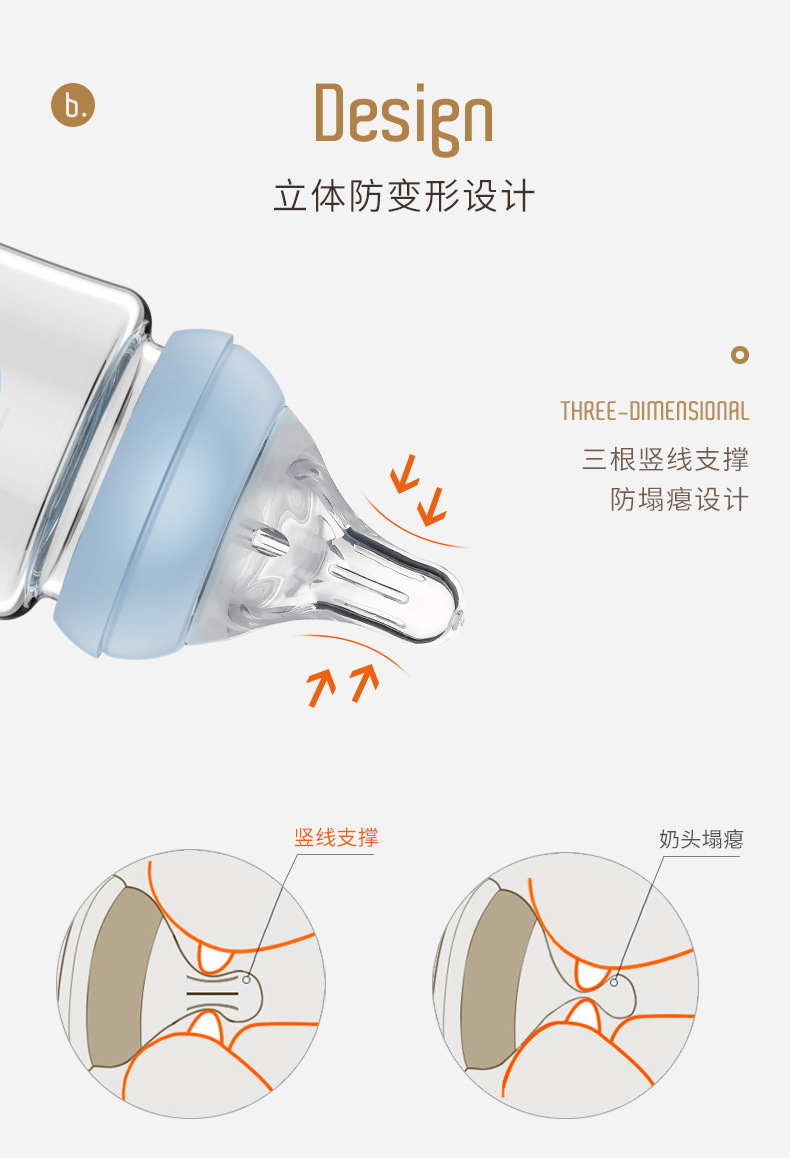 b.

Design

立体防变形设计

THREE-DIMENSIONAL

三根竖线支撑
防塌瘪设计

竖线支撑

奶头塌瘪