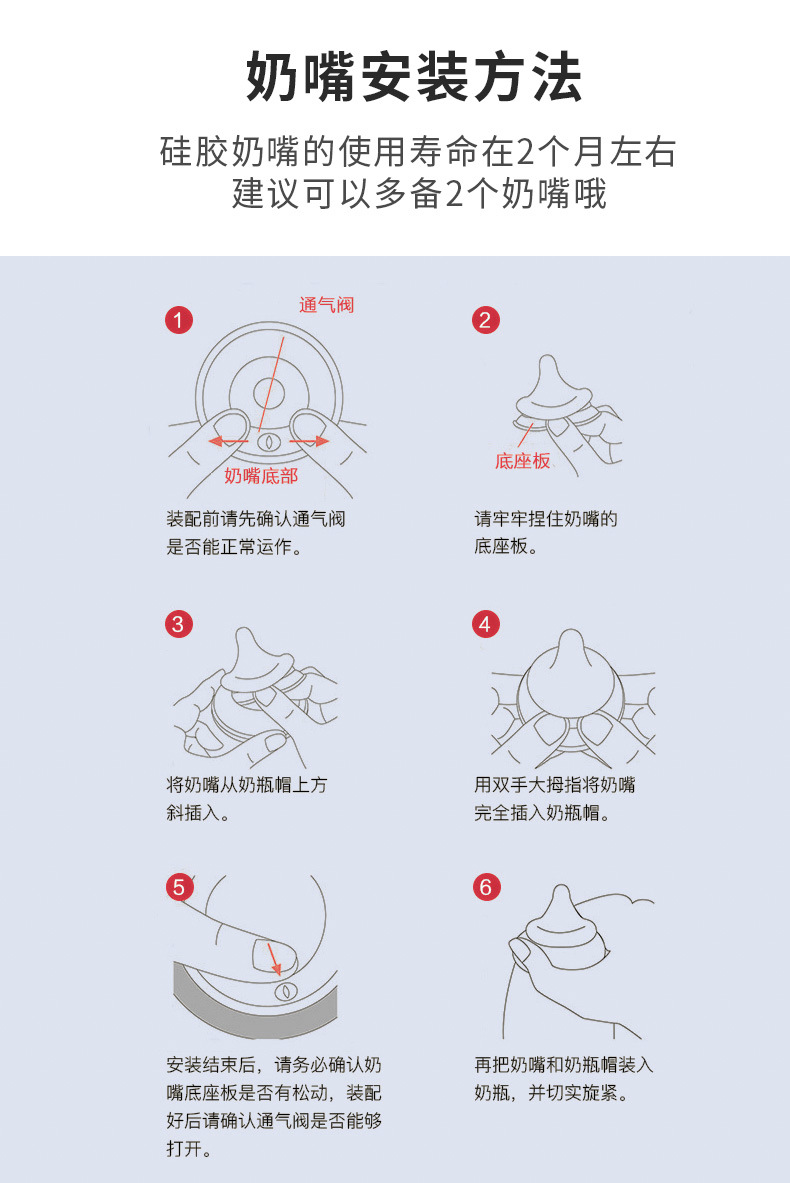 奶嘴安装方法

硅胶奶嘴的使用寿命在2个月左右
建议可以多备2个奶嘴哦

1
通气阀
奶嘴底部
装配前请先确认通气阀是否能正常运作。

2
底座板
请牢牢捏住奶嘴的底座板。

3
将奶嘴从奶瓶帽上方斜插入。

4
用双手大拇指将奶嘴完全插入奶瓶帽。

5
安装结束后，请务必确认奶嘴底座板是否有松动，装配好后请确认通气阀是否能够打开。

6
再把奶嘴和奶瓶帽装入奶瓶，并切实旋紧。