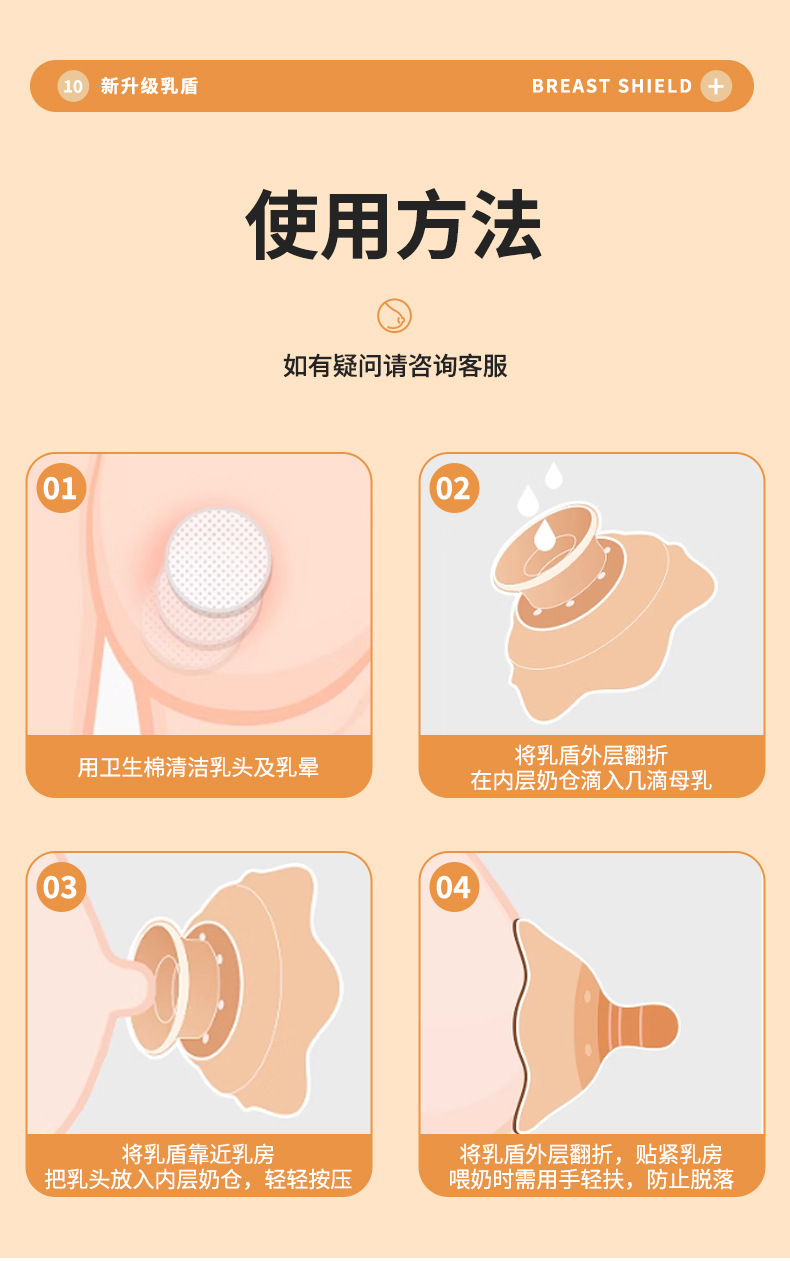 10 新升级乳盾

BREAST SHIELD +

使用方法

如有疑问请咨询客服

01
用卫生棉清洁乳头及乳晕

02
将乳盾外层翻折
在内层奶仓滴入几滴母乳

03
将乳盾靠近乳房
把乳头放入内层奶仓，轻轻按压

04
将乳盾外层翻折，贴紧乳房
喂奶时需用手轻扶，防止脱落