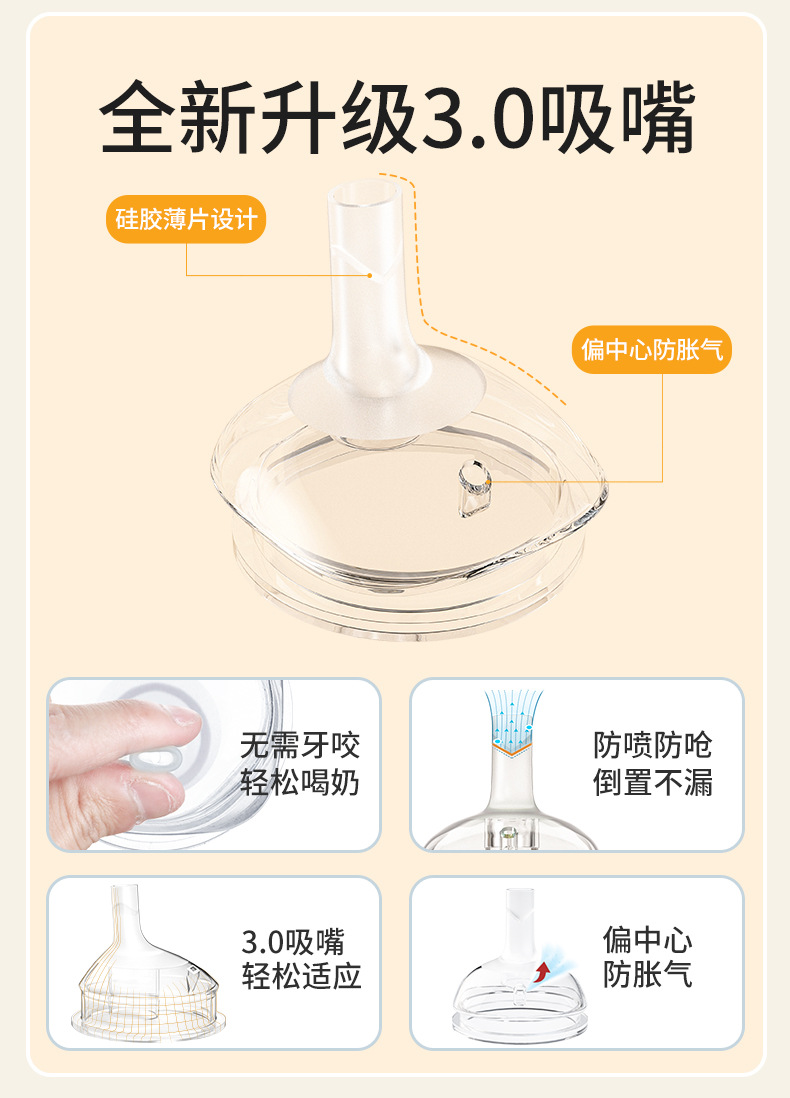 全新升级3.0吸嘴

硅胶薄片设计

偏中心防胀气

无需牙咬
轻松喝奶

防喷防呛
倒置不漏

3.0吸嘴
轻松适应

偏中心
防胀气