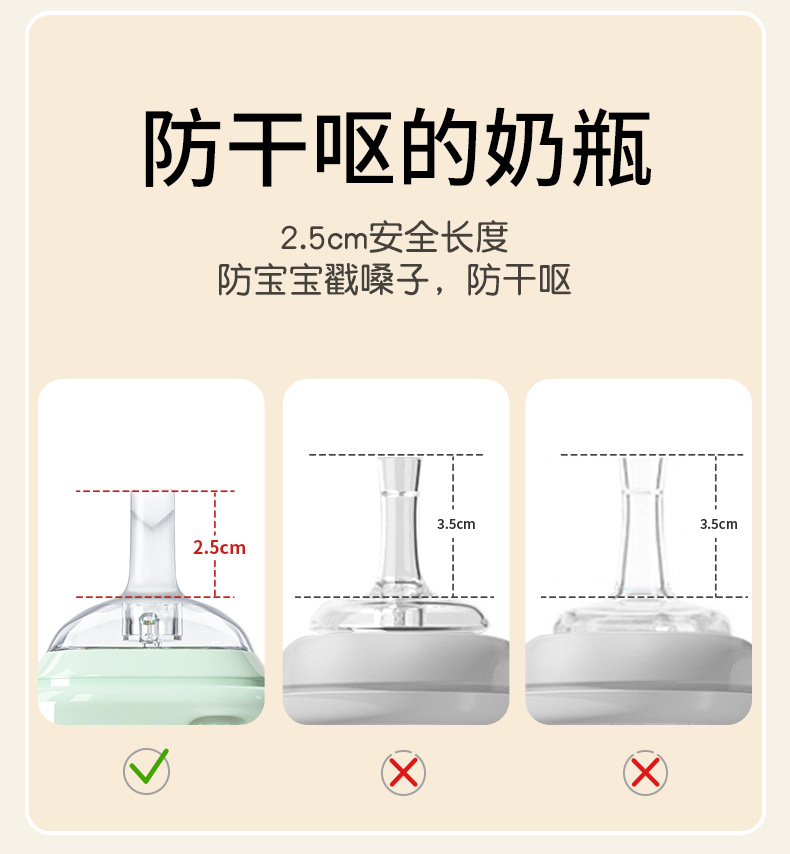 防干呕的奶瓶

2.5cm安全长度
防宝宝戳嗓子，防干呕

2.5cm

3.5cm

3.5cm