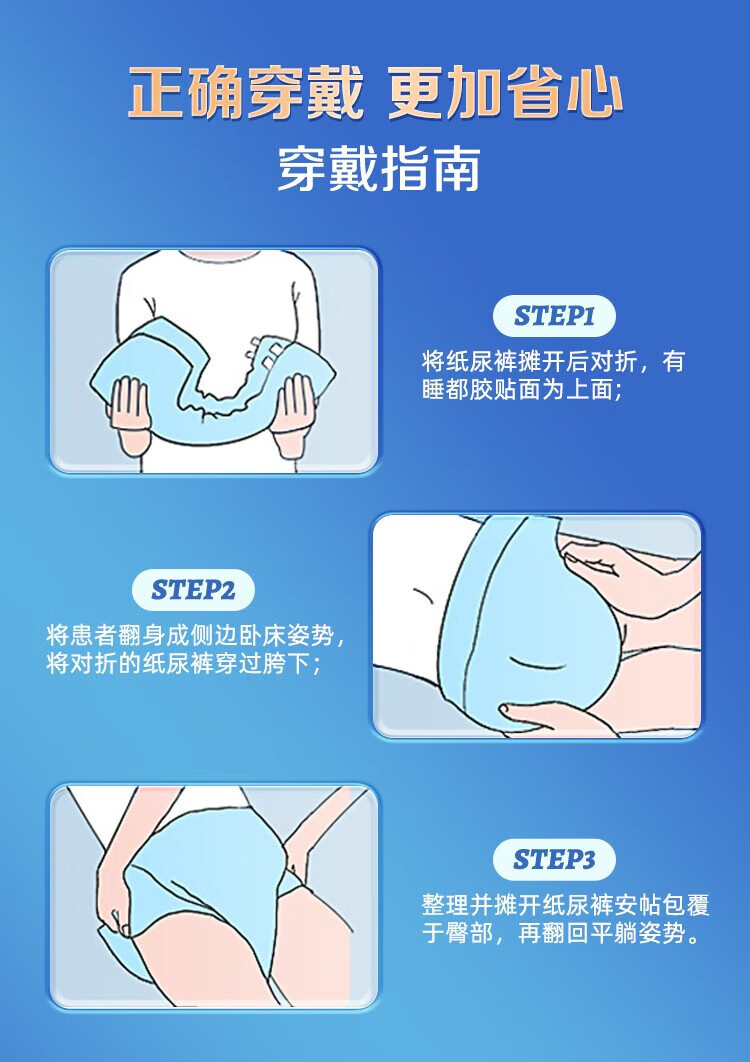 正确穿戴 更加省心

穿戴指南

STEP1

将纸尿裤摊开后对折，有睡都胶贴面为上面;

STEP2

将患者翻身成侧边卧床姿势，将对折的纸尿裤穿过胯下;

STEP3

整理并摊开纸尿裤安帖包覆于臀部，再翻回平躺姿势。