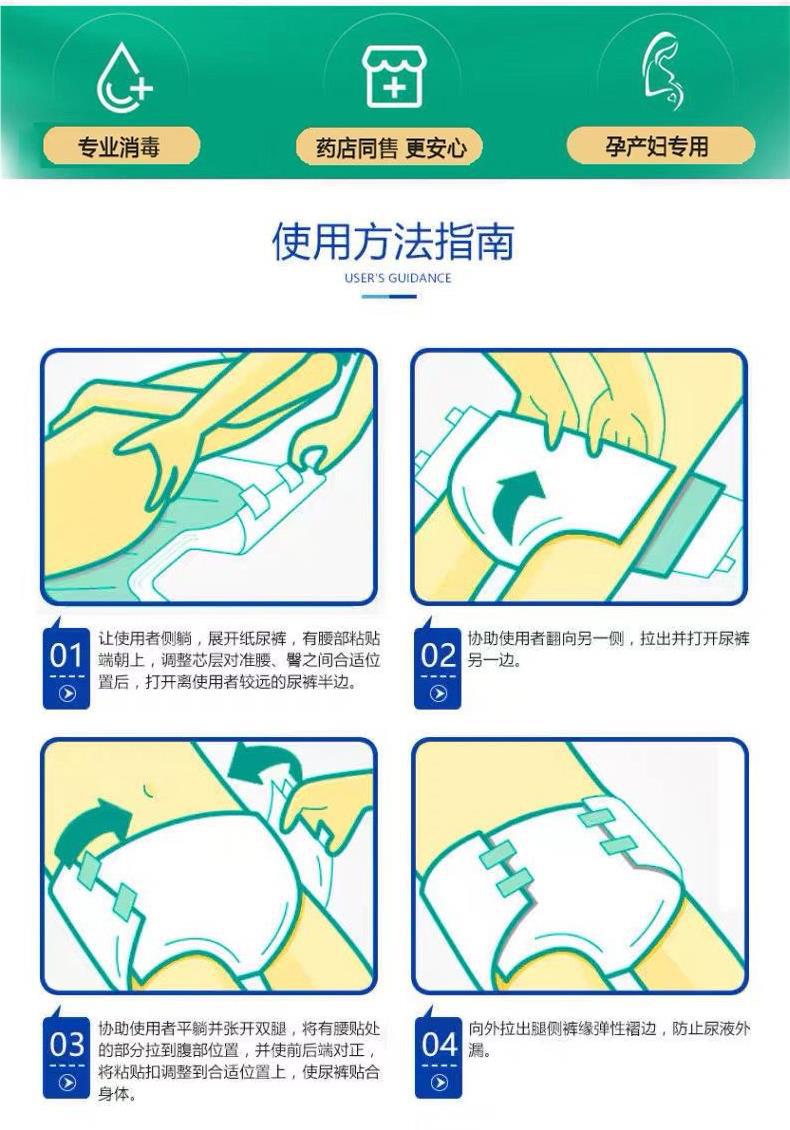 专业消毒

药店同售 更安心

孕产妇专用

使用方法指南
USER'S GUIDANCE

01
让使用者侧躺，展开纸尿裤，有腰部粘贴端朝上，调整芯层对准腰、臀之间合适位置后，打开离使用者较远的尿裤半边。

02
协助使用者翻向另一侧，拉出并打开尿裤另一边。

03
协助使用者平躺并张开双腿，将有腰贴处的部分拉到腹部位置，并使前后端对正，将粘贴扣调整到合适位置上，使尿裤贴合身体。

04
向外拉出腿侧裤缘弹性褶边，防止尿液外漏。