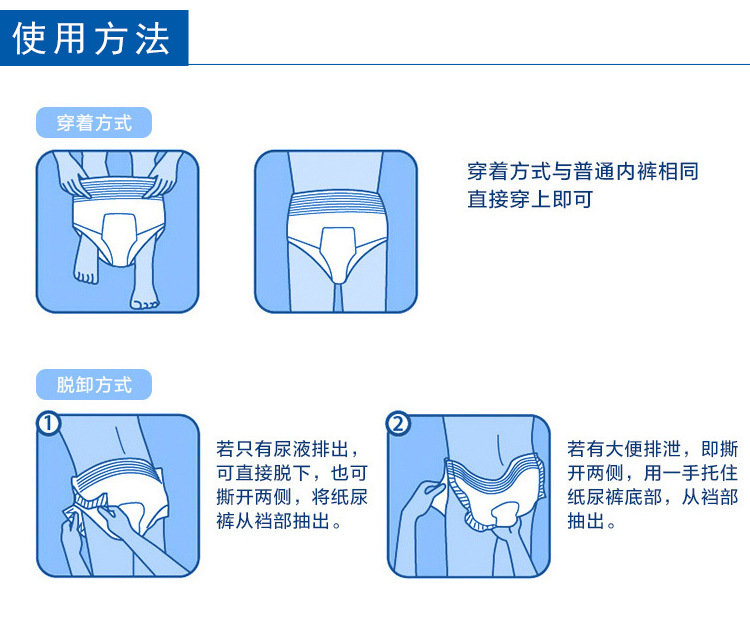 使用方法

穿着方式

穿着方式与普通内裤相同
直接穿上即可

脱卸方式

1

若只有尿液排出，可直接脱下，也可撕开两侧，将纸尿裤从裆部抽出。

2

若有大便排泄，即撕开两侧，用一手托住纸尿裤底部，从裆部抽出。