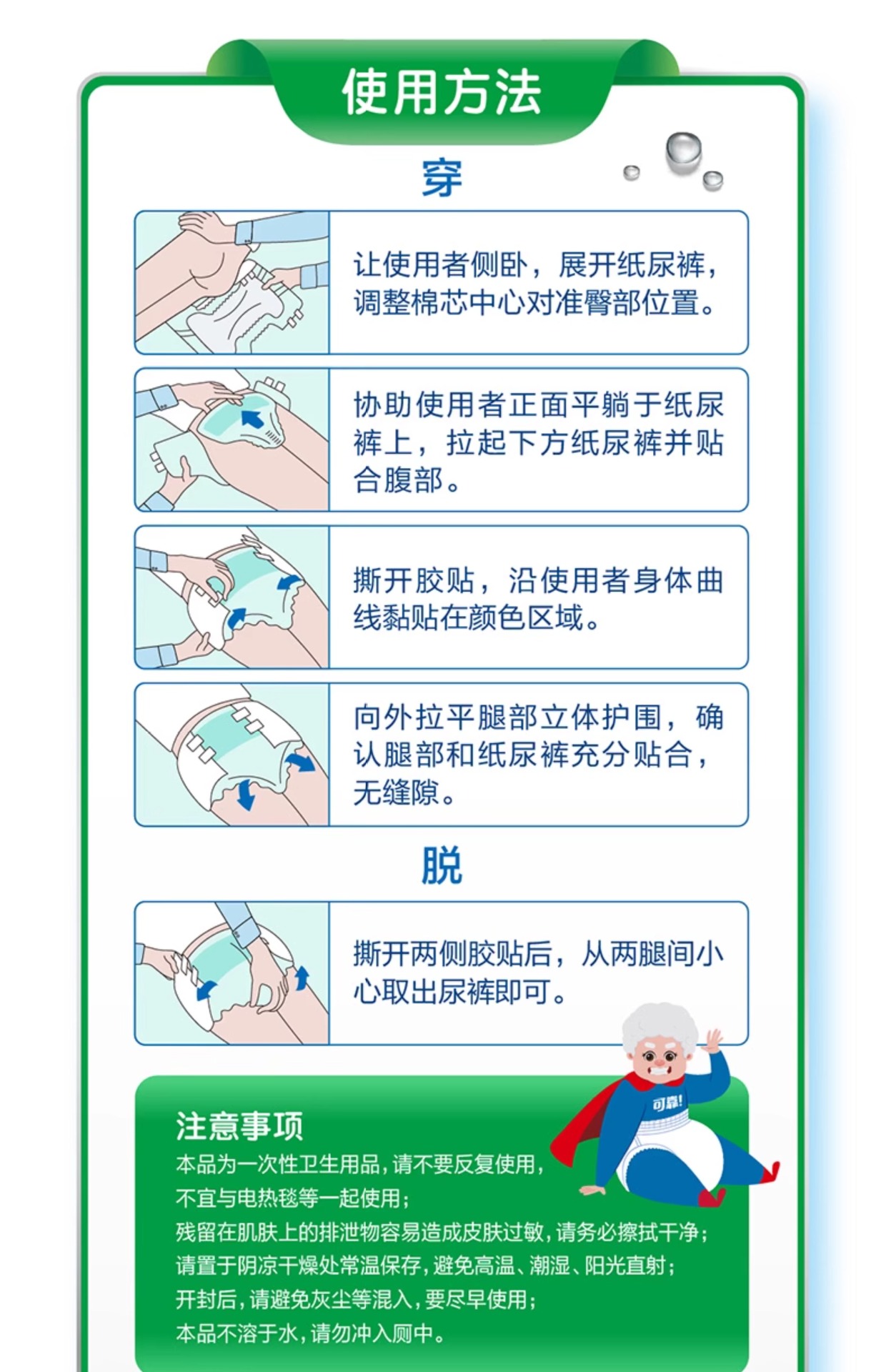 使用方法

穿

让使用者侧卧，展开纸尿裤，调整棉芯中心对准臀部位置。

协助使用者正面平躺于纸尿裤上，拉起下方纸尿裤并贴合腹部。

撕开胶贴，沿使用者身体曲线黏贴在颜色区域。

向外拉平腿部立体护围，确认腿部和纸尿裤充分贴合，无缝隙。

脱

撕开两侧胶贴后，从两腿间小心取出尿裤即可。

可靠!

注意事项
本品为一次性卫生用品，请不要反复使用，
不宜与电热毯等一起使用；
残留在肌肤上的排泄物容易造成皮肤过敏，请务必擦拭干净；
请置于阴凉干燥处常温保存，避免高温、潮湿、阳光直射；
开封后，请避免灰尘等混入，要尽早使用；
本品不溶于水，请勿冲入厕中。