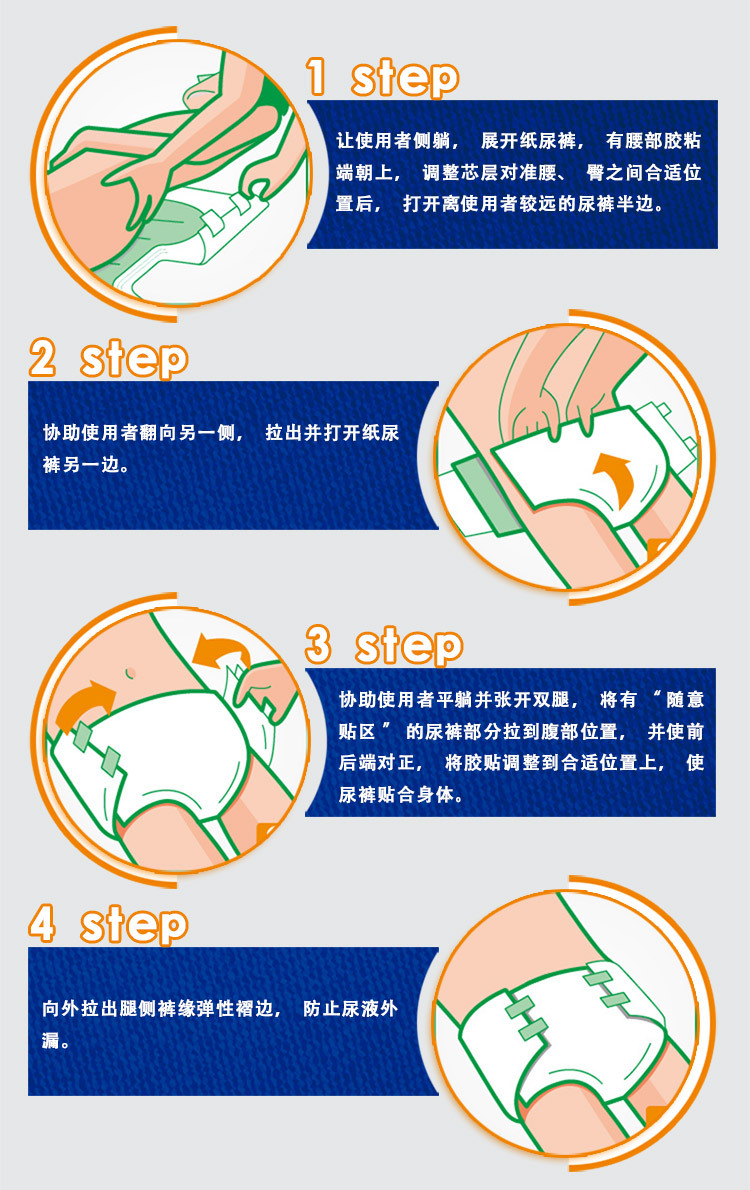 1 step

让使用者侧躺，展开纸尿裤，有腰部胶粘端朝上，调整芯层对准腰、臀之间合适位置后，打开离使用者较远的尿裤半边。

2 step

协助使用者翻向另一侧，拉出并打开纸尿裤另一边。

3 step

协助使用者平躺并张开双腿，将有“随意贴区”的尿裤部分拉到腹部位置，并使前后端对正，将胶贴调整到合适位置上，使尿裤贴合身体。

4 step

向外拉出腿侧裤缘弹性褶边，防止尿液外漏。