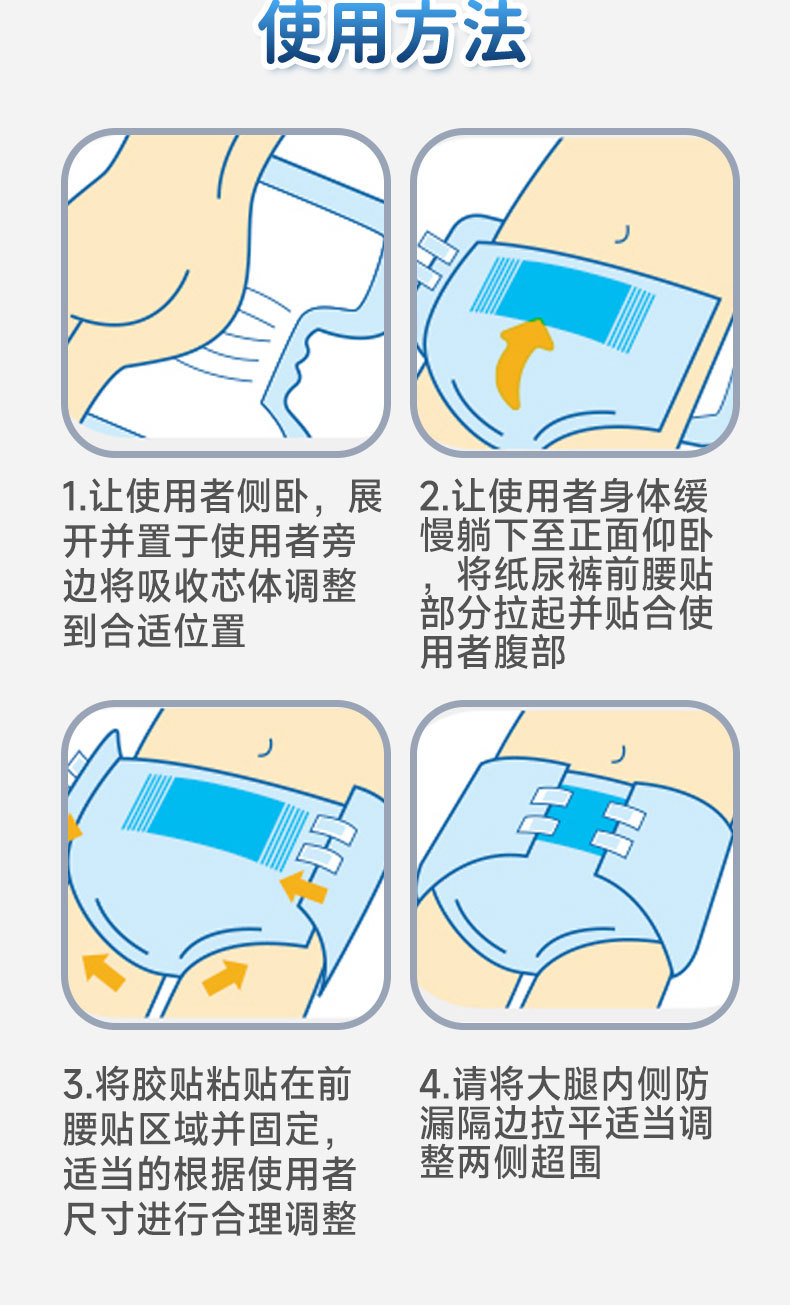 使用方法

1.让使用者侧卧，展开并置于使用者旁边将吸收芯体调整到合适位置

2.让使用者身体缓慢躺下至正面仰卧，将纸尿裤前腰贴部分拉起并贴合使用者腹部

3.将胶贴粘贴在前腰贴区域并固定，适当的根据使用者尺寸进行合理调整

4.请将大腿内侧防漏隔边拉平适当调整两侧超围