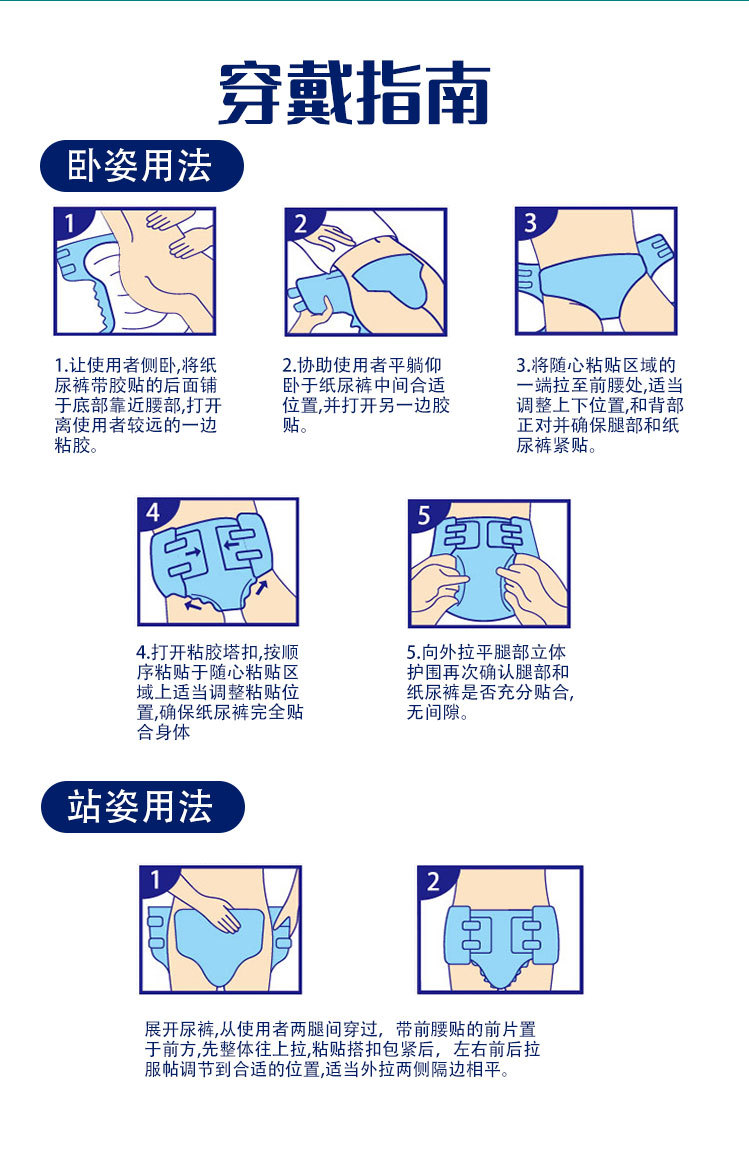 穿戴指南

卧姿用法

1

2

3

1.让使用者侧卧,将纸尿裤带胶贴的后面铺于底部靠近腰部,打开离使用者较远的一边粘胶。

2.协助使用者平躺仰卧于纸尿裤中间合适位置,并打开另一边胶贴。

3.将随心粘贴区域的一端拉至前腰处,适当调整上下位置,和背部正对并确保腿部和纸尿裤紧贴。

4

5

4.打开粘胶塔扣,按顺序粘贴于随心粘贴区域上适当调整粘贴位置,确保纸尿裤完全贴合身体

5.向外拉平腿部立体护围再次确认腿部和纸尿裤是否充分贴合,无间隙。

站姿用法

1

2

展开尿裤,从使用者两腿间穿过，带前腰贴的前片置于前方,先整体往上拉,粘贴搭扣包紧后，左右前后拉服帖调节到合适的位置,适当外拉两侧隔边相平。