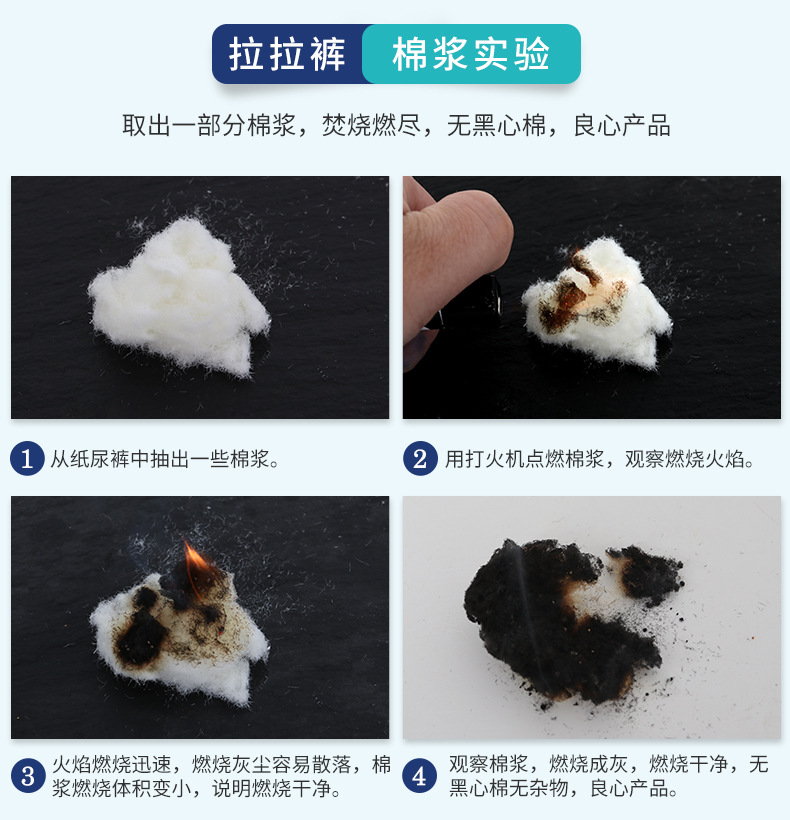 拉拉裤 棉浆实验

取出一部分棉浆，焚烧燃尽，无黑心棉，良心产品

1 从纸尿裤中抽出一些棉浆。

2 用打火机点燃棉浆，观察燃烧火焰。

3 火焰燃烧迅速，燃烧灰尘容易散落，棉浆燃烧体积变小，说明燃烧干净。

4 观察棉浆，燃烧成灰，燃烧干净，无黑心棉无杂物，良心产品。