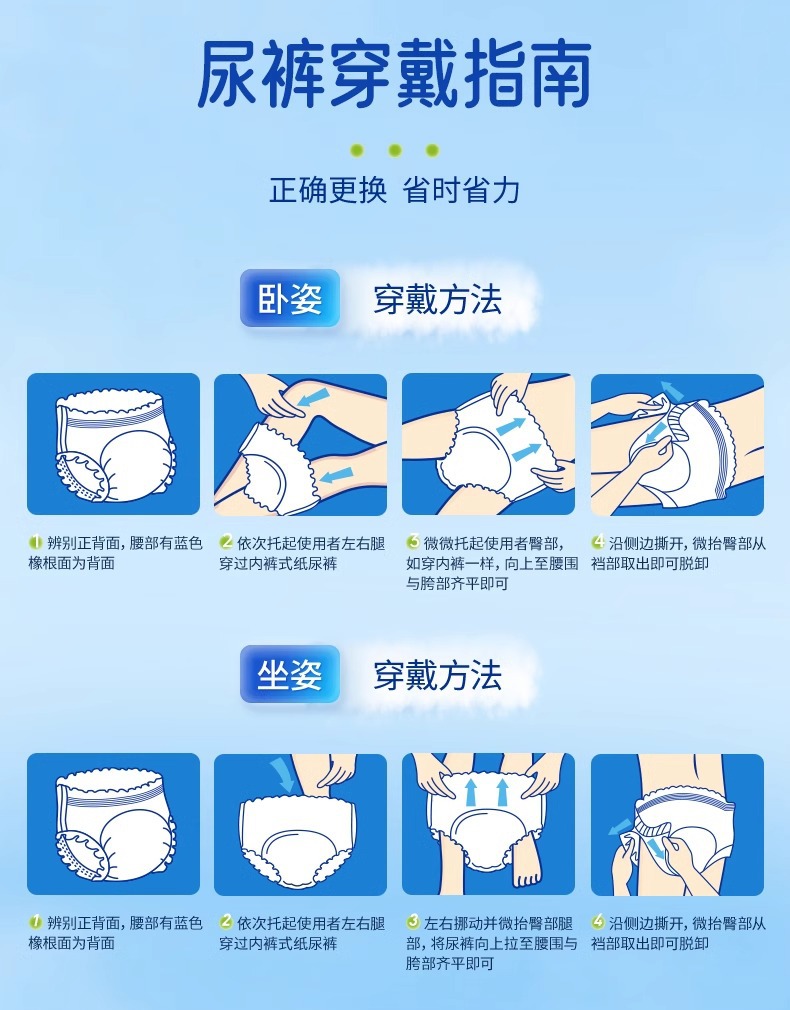 尿裤穿戴指南

正确更换 省时省力

卧姿 穿戴方法

1 辨别正背面，腰部有蓝色橡根面为背面

2 依次托起使用者左右腿穿过内裤式纸尿裤

3 微微托起使用者臀部，如穿内裤一样，向上至腰围与胯部齐平即可

4 沿侧边撕开，微抬臀部从裆部取出即可脱卸

坐姿 穿戴方法

1 辨别正背面，腰部有蓝色橡根面为背面

2 依次托起使用者左右腿穿过内裤式纸尿裤

3 左右挪动并微抬臀部腿部，将尿裤向上拉至腰围与胯部齐平即可

4 沿侧边撕开，微抬臀部从裆部取出即可脱卸