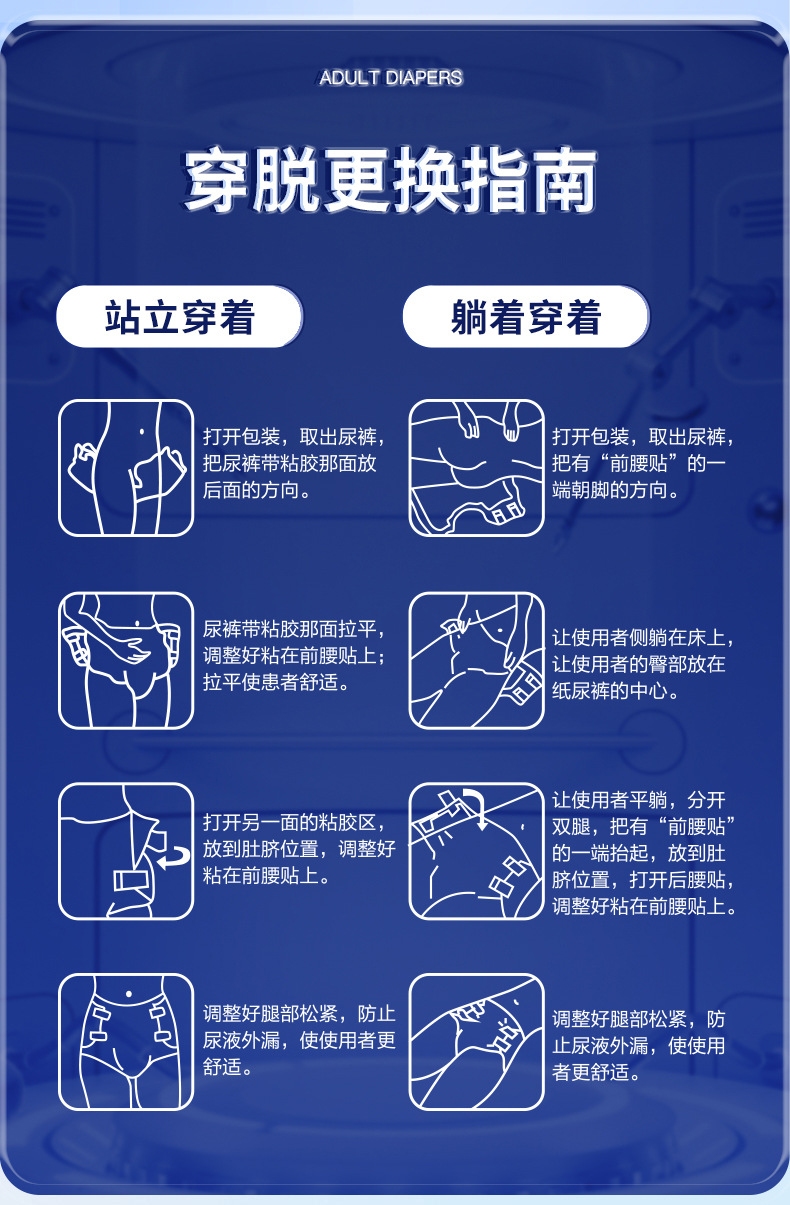 ADULT DIAPERS

穿脱更换指南

站立穿着

打开包装，取出尿裤，把尿裤带粘胶那面放后面的方向。

尿裤带粘胶那面拉平，调整好粘在前腰贴上；拉平使患者舒适。

打开另一面的粘胶区，放到肚脐位置，调整好粘在前腰贴上。

调整好腿部松紧，防止尿液外漏，使使用者更舒适。

躺着穿着

打开包装，取出尿裤，把有“前腰贴”的一端朝脚的方向。

让使用者侧躺在床上，让使用者的臀部放在纸尿裤的中心。

让使用者平躺，分开双腿，把有“前腰贴”的一端抬起，放到肚脐位置，打开后腰贴，调整好粘在前腰贴上。

调整好腿部松紧，防止尿液外漏，使使用者更舒适。