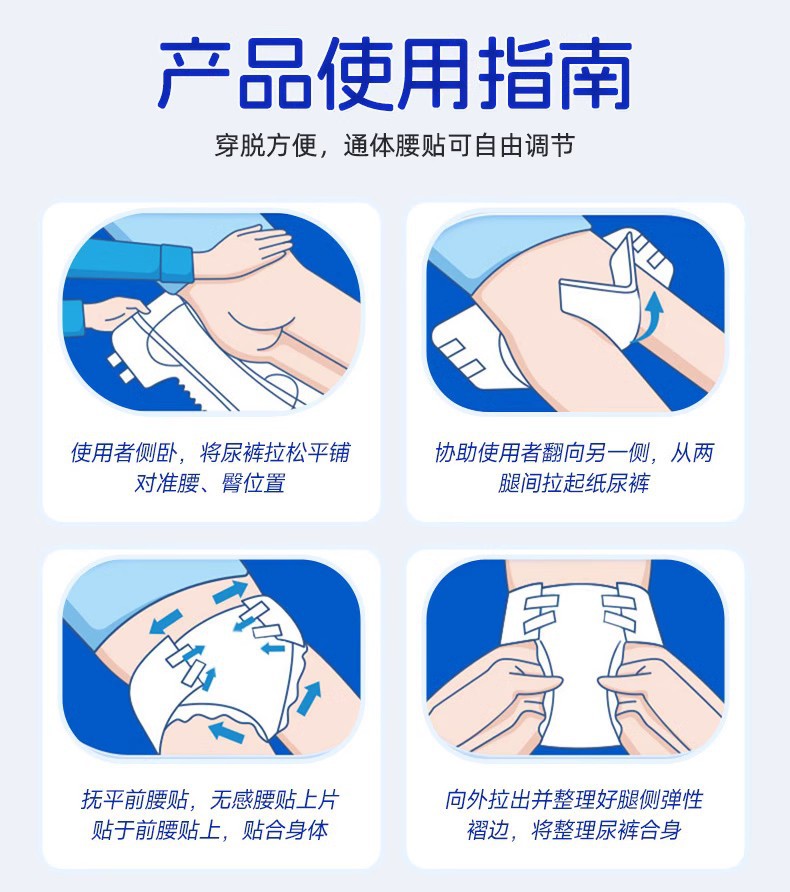 产品使用指南

穿脱方便，通体腰贴可自由调节

使用者侧卧，将尿裤拉松平铺对准腰、臀位置

协助使用者翻向另一侧，从两腿间拉起纸尿裤

抚平前腰贴，无感腰贴上片贴于前腰贴上，贴合身体

向外拉出并整理好腿侧弹性褶边，将整理尿裤合身