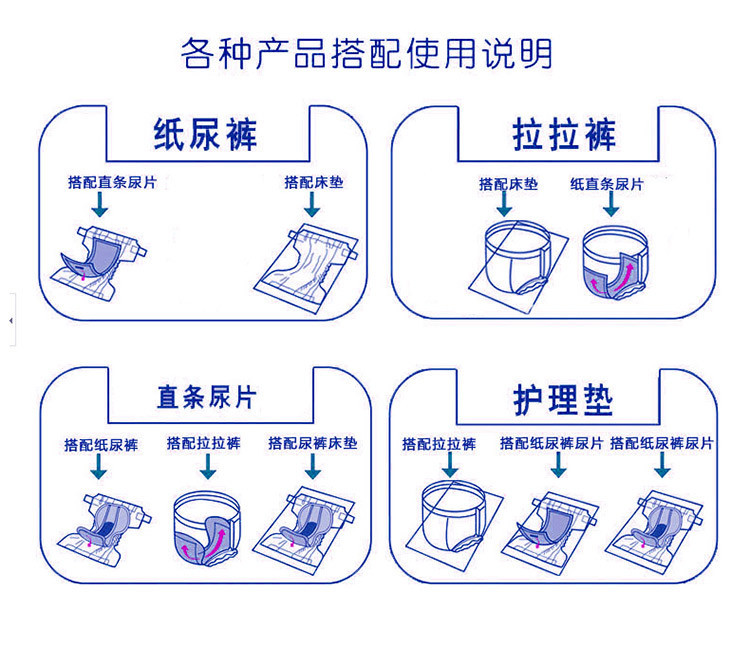 各种产品搭配使用说明

纸尿裤

搭配直条尿片

搭配床垫

拉拉裤

搭配床垫

纸直条尿片

直条尿片

搭配纸尿裤

搭配拉拉裤

搭配尿裤床垫

护理垫

搭配拉拉裤

搭配纸尿裤尿片

搭配纸尿裤尿片