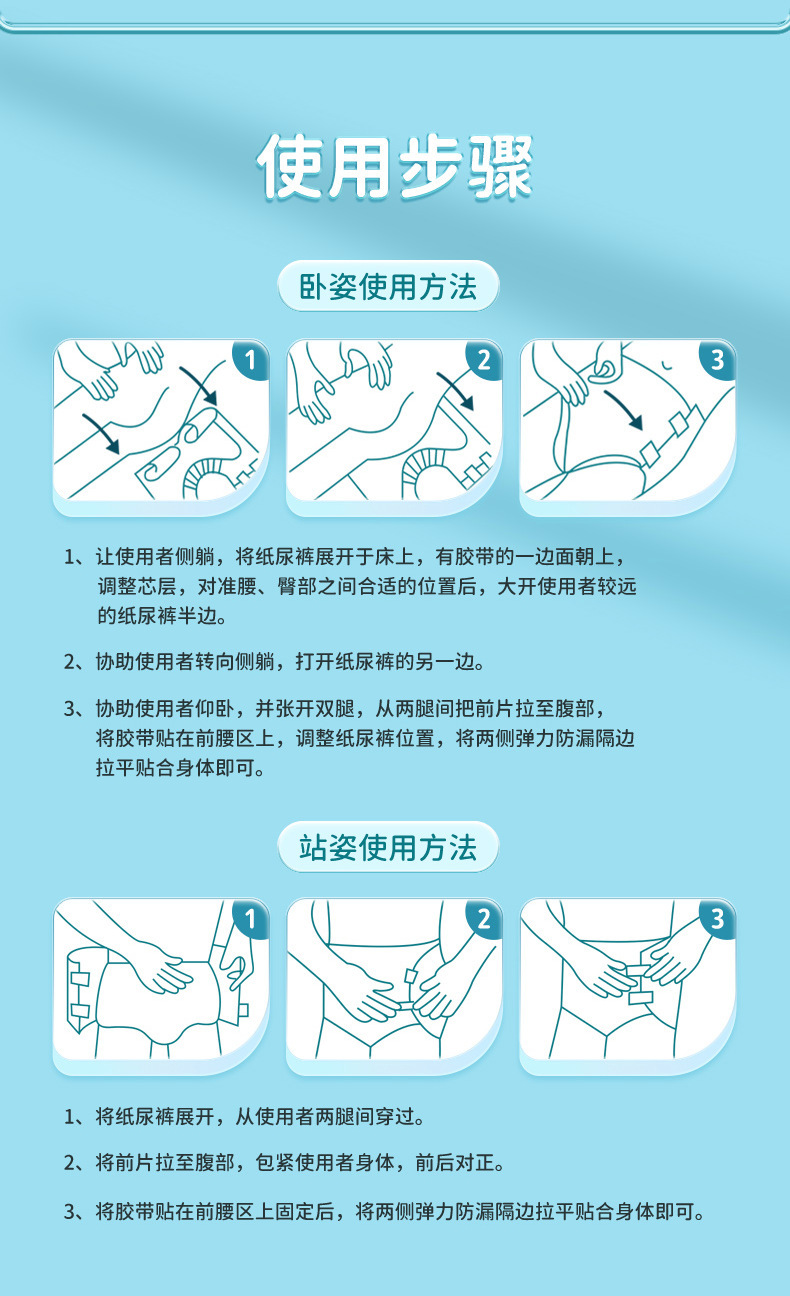 使用步骤

卧姿使用方法

1

2

3

1、让使用者侧躺，将纸尿裤展开于床上，有胶带的一边面朝上，调整芯层，对准腰、臀部之间合适的位置后，大开使用者较远的纸尿裤半边。

2、协助使用者转向侧躺，打开纸尿裤的另一边。

3、协助使用者仰卧，并张开双腿，从两腿间把前片拉至腹部，将胶带贴在前腰区上，调整纸尿裤位置，将两侧弹力防漏隔边拉平贴合身体即可。

站姿使用方法

1

2

3

1、将纸尿裤展开，从使用者两腿间穿过。

2、将前片拉至腹部，包紧使用者身体，前后对正。

3、将胶带贴在前腰区上固定后，将两侧弹力防漏隔边拉平贴合身体即可。