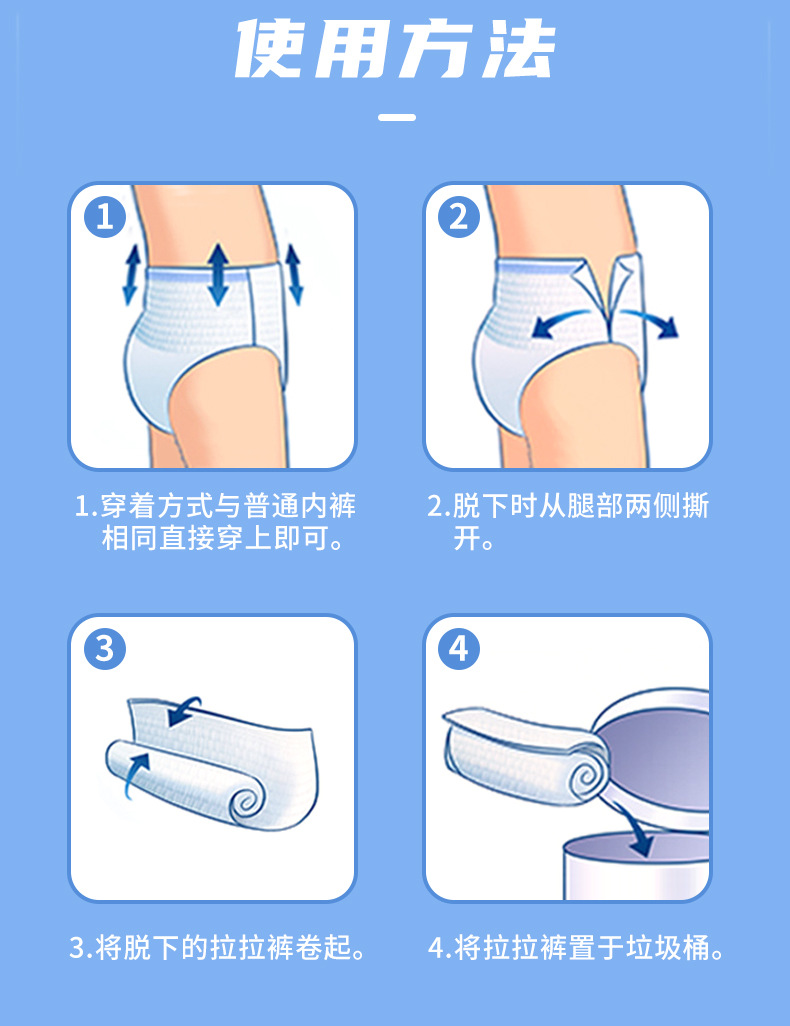 使用方法

1

2

1.穿着方式与普通内裤相同直接穿上即可。

2.脱下时从腿部两侧撕开。

3

4

3.将脱下的拉拉裤卷起。

4.将拉拉裤置于垃圾桶。