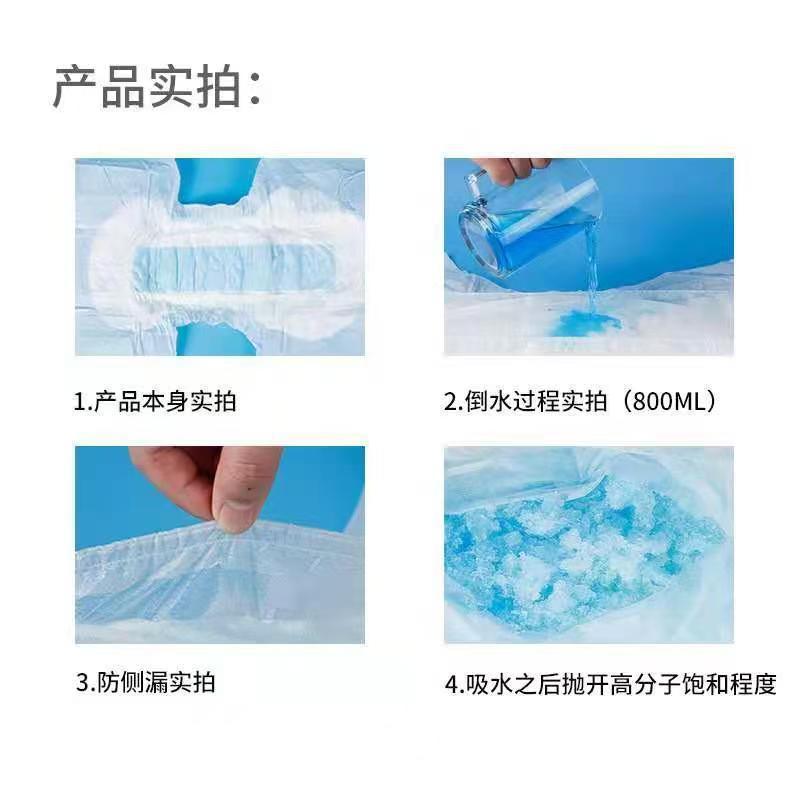 产品实拍:

1.产品本身实拍

2.倒水过程实拍（800ML）

3.防侧漏实拍

4.吸水之后抛开高分子饱和程度