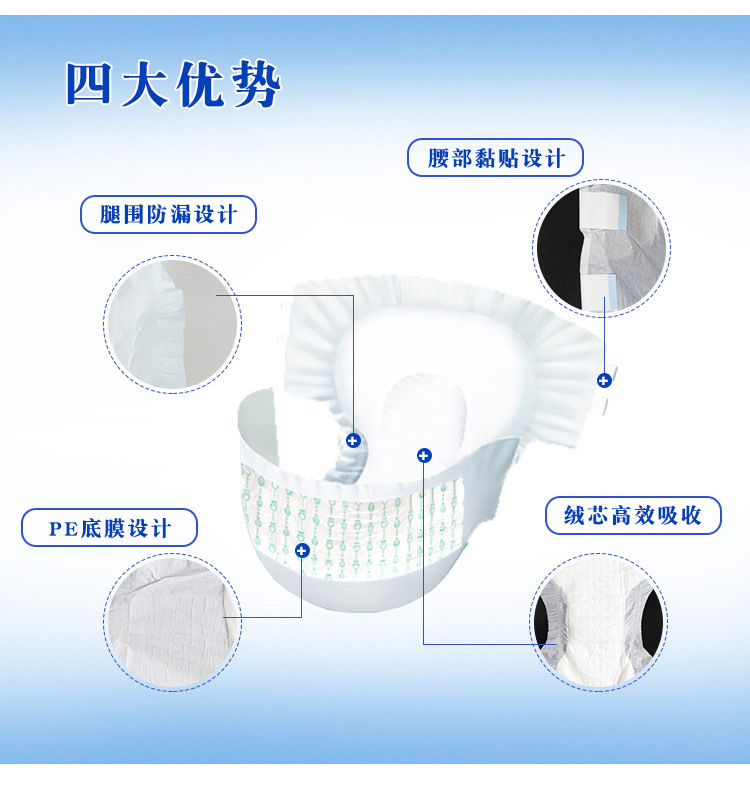 四大优势

腰部黏贴设计

腿围防漏设计

PE底膜设计

绒芯高效吸收