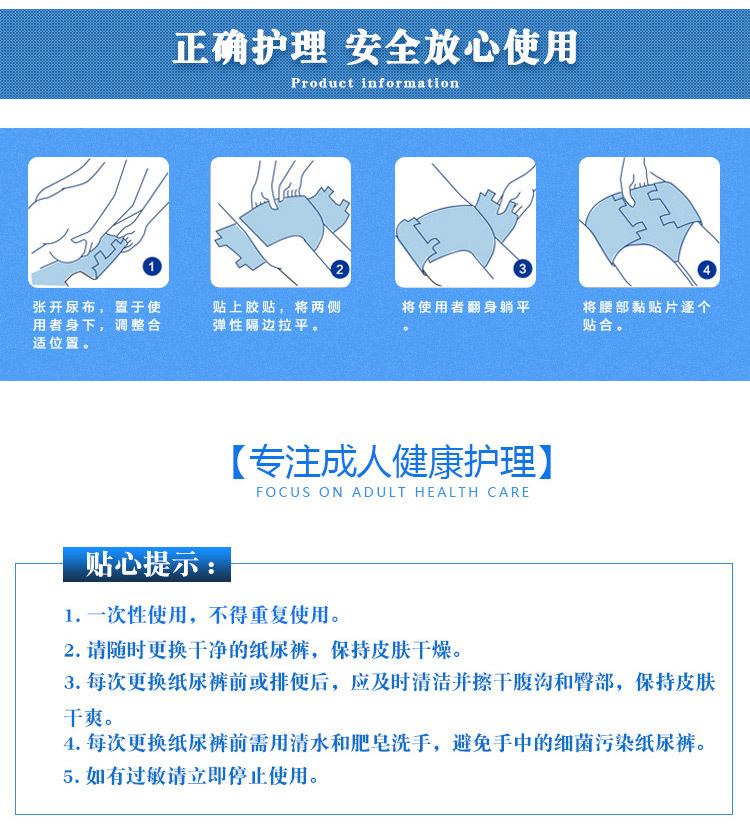 正确护理 安全放心使用

Product information

1

张开尿布，置于使用者身下，调整合适位置。

2

贴上胶贴，将两侧弹性隔边拉平。

3

将使用者翻身躺平。

4

将腰部黏贴片逐个贴合。

【专注成人健康护理】

FOCUS ON ADULT HEALTH CARE

贴心提示：

1. 一次性使用，不得重复使用。

2. 请随时更换干净的纸尿裤，保持皮肤干燥。

3. 每次更换纸尿裤前或排便后，应及时清洁并擦干腹沟和臀部，保持皮肤干爽。

4. 每次更换纸尿裤前需用清水和肥皂洗手，避免手中的细菌污染纸尿裤。

5. 如有过敏请立即停止使用。