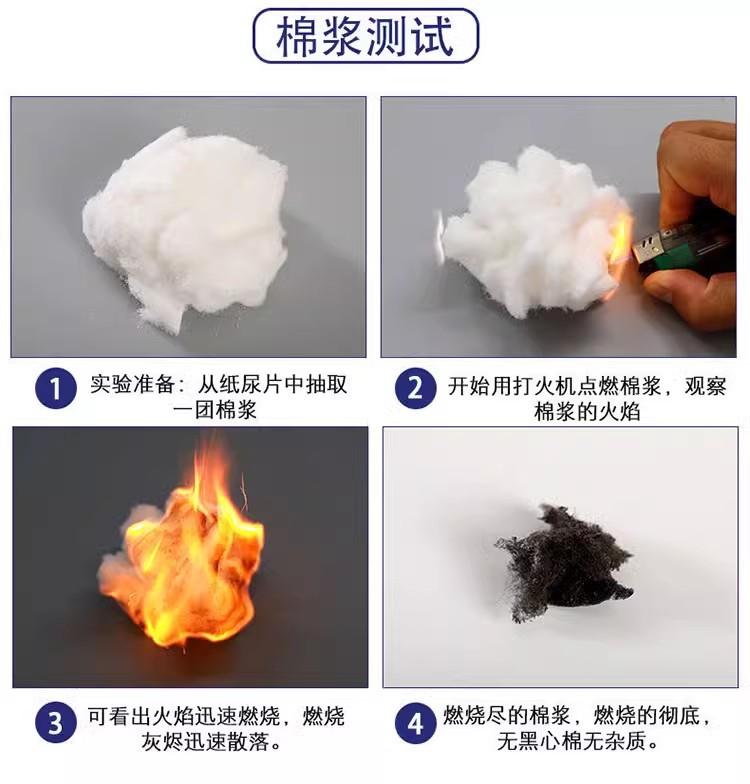 棉浆测试

1 实验准备：从纸尿片中抽取一团棉浆

2 开始用打火机点燃棉浆，观察棉浆的火焰

3 可看出火焰迅速燃烧，燃烧灰烬迅速散落。

4 燃烧尽的棉浆，燃烧的彻底，无黑心棉无杂质。