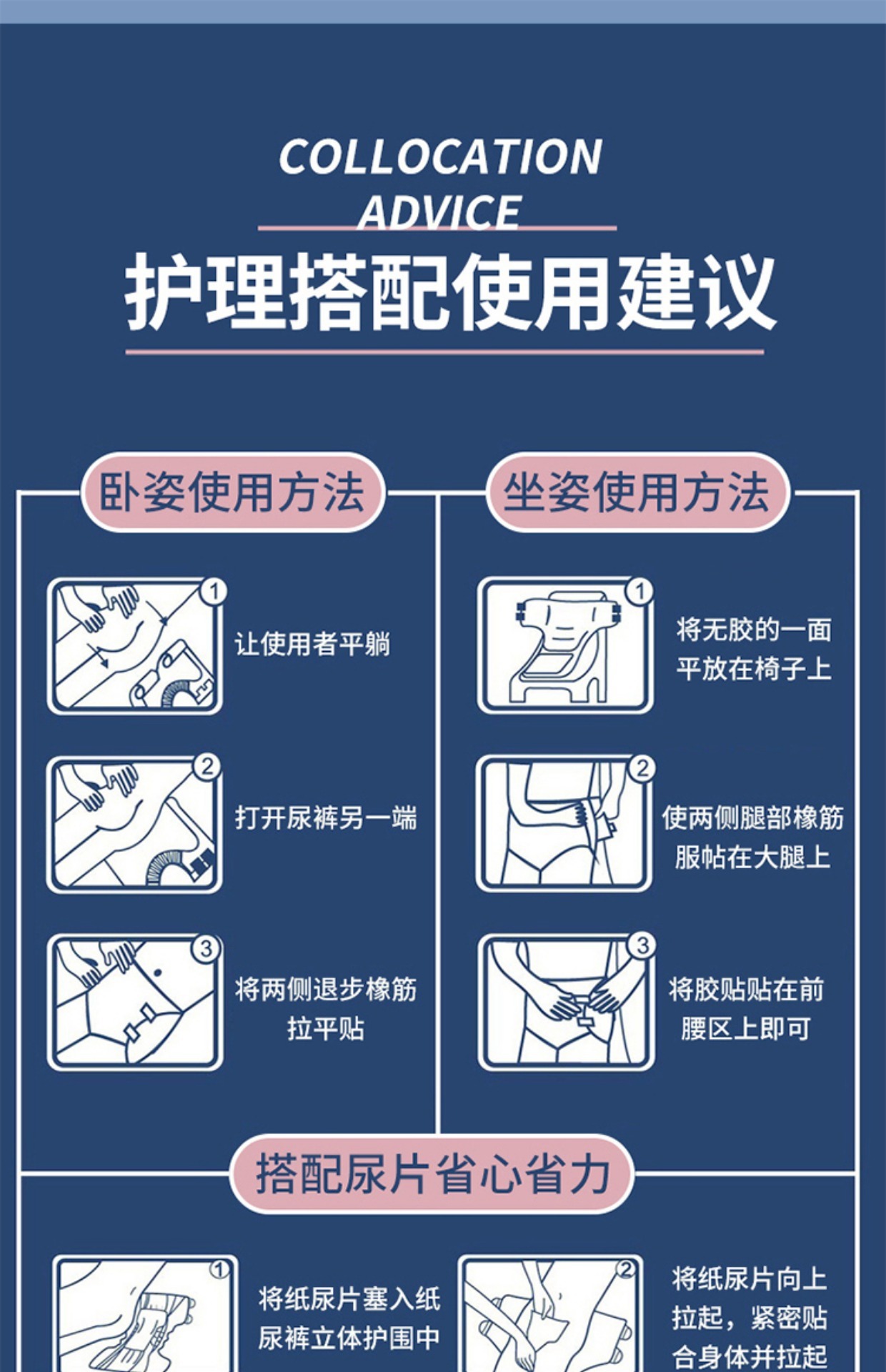 COLLOCATION
ADVICE

护理搭配使用建议

卧姿使用方法

1 让使用者平躺

2 打开尿裤另一端

3 将两侧退步橡筋拉平贴

坐姿使用方法

1 将无胶的一面平放在椅子上

2 使两侧腿部橡筋服帖在大腿上

3 将胶贴贴在前腰区上即可

搭配尿片省心省力

1 将纸尿片塞入纸尿裤立体护围中

2 将纸尿片向上拉起，紧密贴合身体并拉起