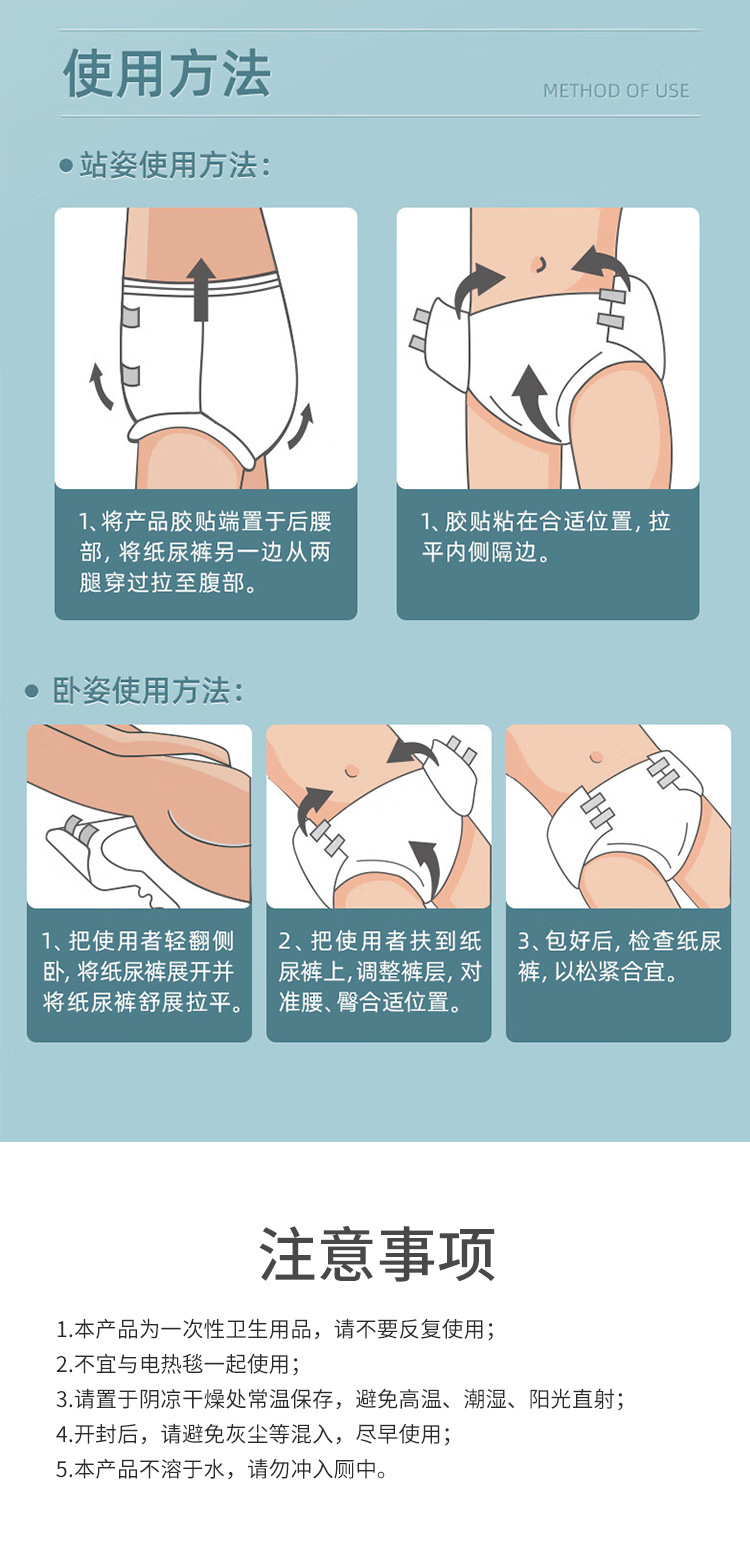 使用方法

METHOD OF USE

● 站姿使用方法：

1、将产品胶贴端置于后腰部，将纸尿裤另一边从两腿穿过拉至腹部。

1、胶贴粘在合适位置，拉平内侧隔边。

● 卧姿使用方法：

1、把使用者轻翻侧卧，将纸尿裤展开并将纸尿裤舒展拉平。

2、把使用者扶到纸尿裤上，调整裤层，对准腰、臀合适位置。

3、包好后，检查纸尿裤，以松紧合宜。

注意事项

1.本产品为一次性卫生用品，请不要反复使用；
2.不宜与电热毯一起使用；
3.请置于阴凉干燥处常温保存，避免高温、潮湿、阳光直射；
4.开封后，请避免灰尘等混入，尽早使用；
5.本产品不溶于水，请勿冲入厕中。