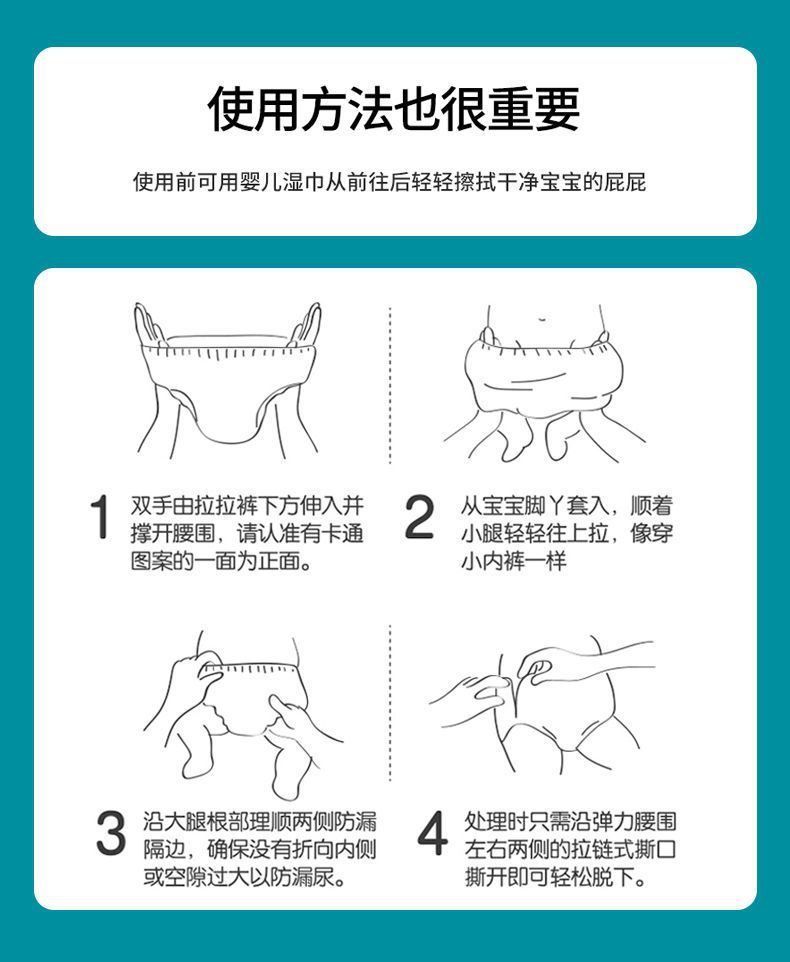 使用方法也很重要

使用前可用婴儿湿巾从前往后轻轻擦拭干净宝宝的屁屁

1 双手由拉拉裤下方伸入并撑开腰围，请认准有卡通图案的一面为正面。

2 从宝宝脚丫套入，顺着小腿轻轻往上拉，像穿小内裤一样

3 沿大腿根部理顺两侧防漏隔边，确保没有折向内侧或空隙过大以防漏尿。

4 处理时只需沿弹力腰围左右两侧的拉链式撕口撕开即可轻松脱下。