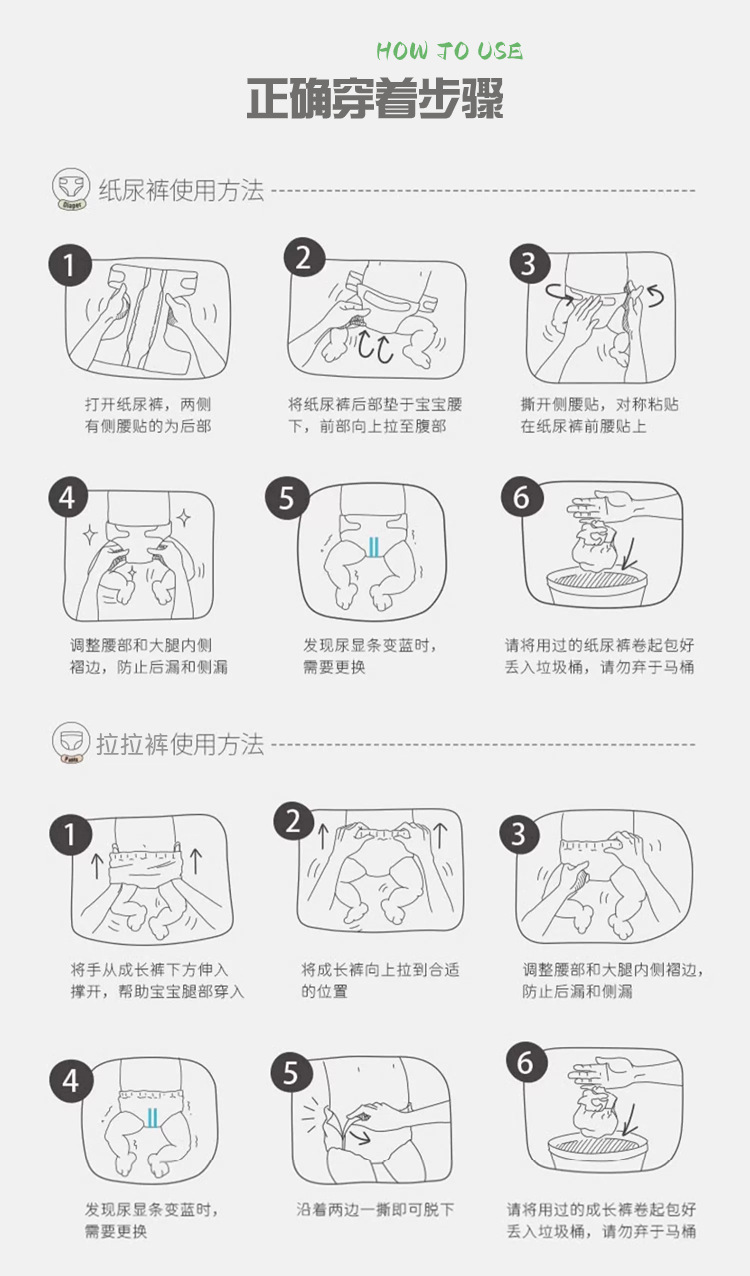 HOW TO USE
正确穿着步骤

Diaper
纸尿裤使用方法

1
打开纸尿裤，两侧有侧腰贴的为后部

2
将纸尿裤后部垫于宝宝腰下，前部向上拉至腹部

3
撕开侧腰贴，对称粘贴在纸尿裤前腰贴上

4
调整腰部和大腿内侧褶边，防止后漏和侧漏

5
发现尿显条变蓝时，需要更换

6
请将用过的纸尿裤卷起包好丢入垃圾桶，请勿弃于马桶

Pants
拉拉裤使用方法

1
将手从成长裤下方伸入撑开，帮助宝宝腿部穿入

2
将成长裤向上拉到合适的位置

3
调整腰部和大腿内侧褶边，防止后漏和侧漏

4
发现尿显条变蓝时，需要更换

5
沿着两边一撕即可脱下

6
请将用过的成长裤卷起包好丢入垃圾桶，请勿弃于马桶