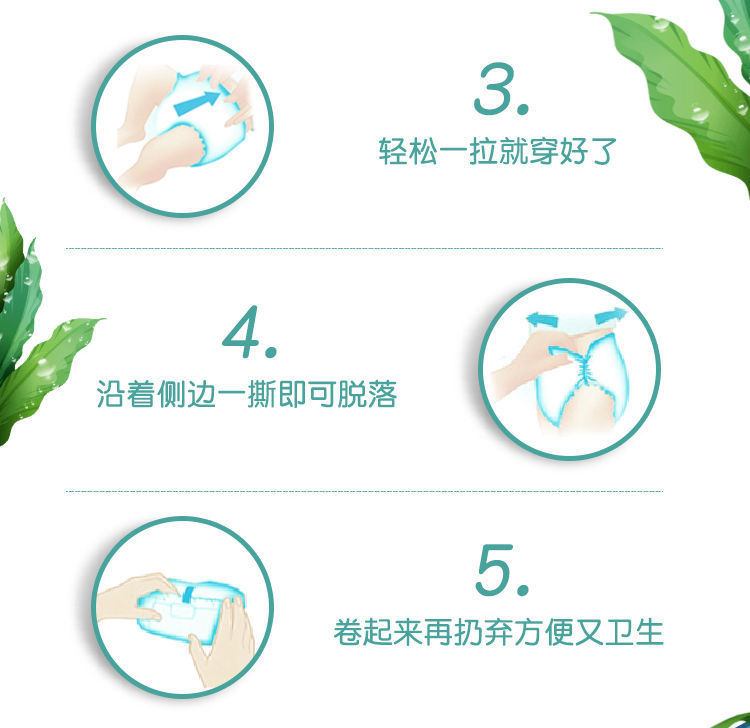 3.
轻松一拉就穿好了

4.
沿着侧边一撕即可脱落

5.
卷起来再扔弃方便又卫生