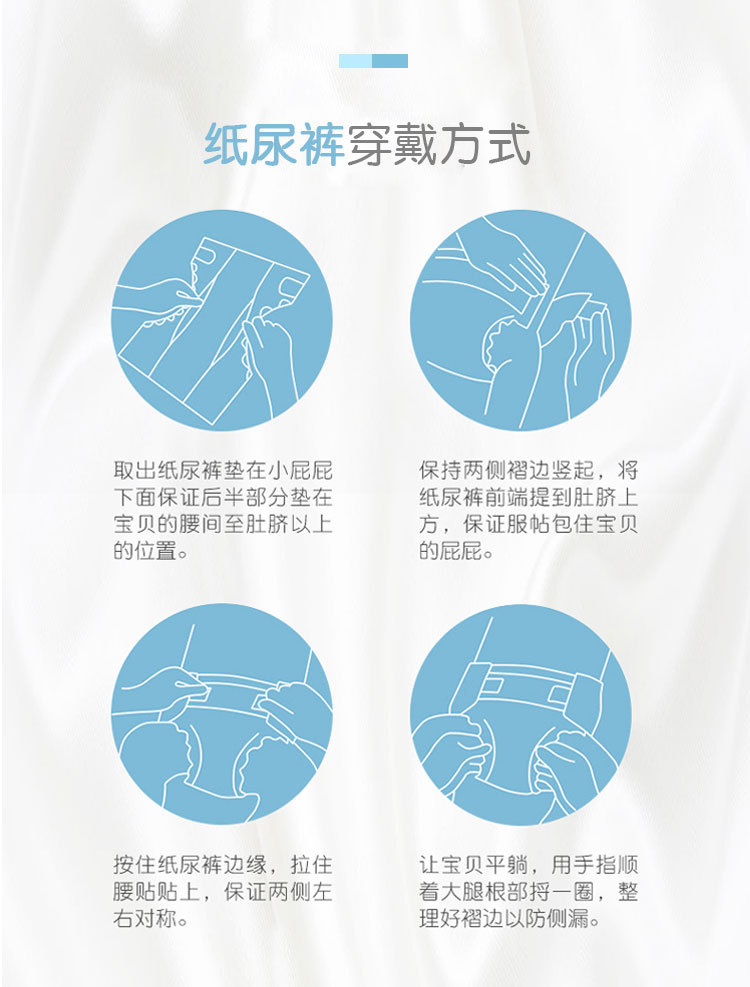 纸尿裤穿戴方式

取出纸尿裤垫在小屁屁下面保证后半部分垫在宝贝的腰间至肚脐以上的位置。

保持两侧褶边竖起，将纸尿裤前端提到肚脐上方，保证服帖包住宝贝的屁屁。

按住纸尿裤边缘，拉住腰贴贴上，保证两侧左右对称。

让宝贝平躺，用手指顺着大腿根部捋一圈，整理好褶边以防侧漏。