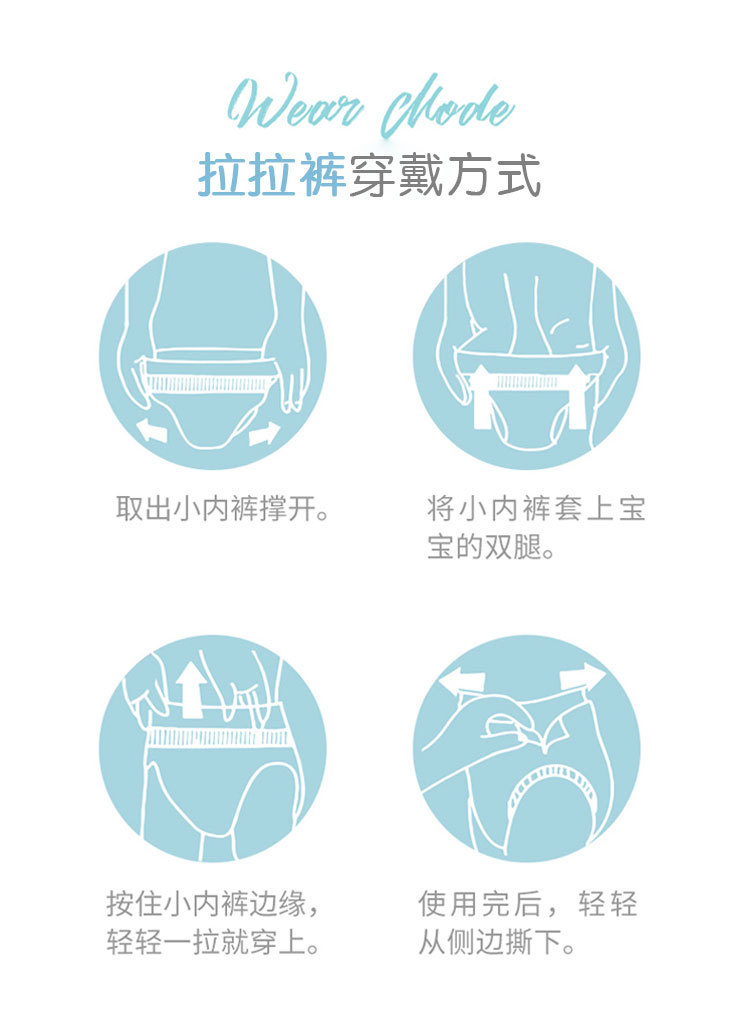 Wear Mode
拉拉裤穿戴方式

取出小内裤撑开。

将小内裤套上宝宝的双腿。

按住小内裤边缘，轻轻一拉就穿上。

使用完后，轻轻从侧边撕下。