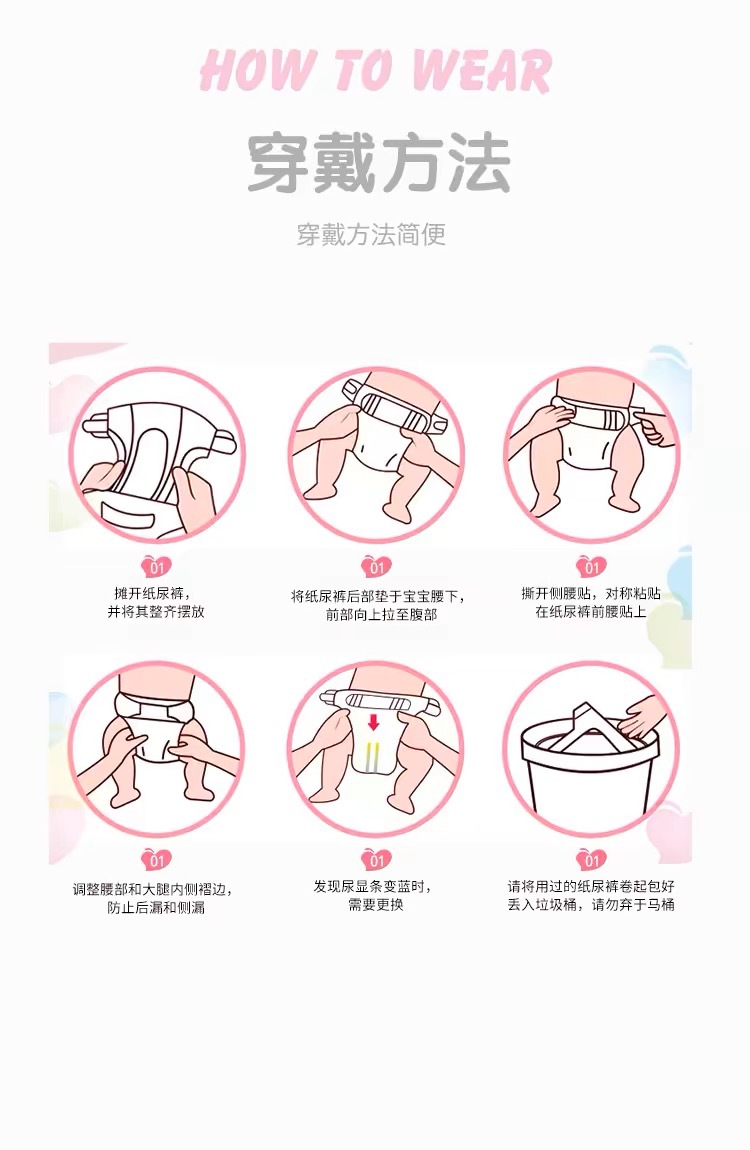 HOW TO WEAR

穿戴方法

穿戴方法简便

01
摊开纸尿裤，并将其整齐摆放

01
将纸尿裤后部垫于宝宝腰下，前部向上拉至腹部

01
撕开侧腰贴，对称粘贴在纸尿裤前腰贴上

01
调整腰部和大腿内侧褶边，防止后漏和侧漏

01
发现尿显条变蓝时，需要更换

01
请将用过的纸尿裤卷起包好丢入垃圾桶，请勿弃于马桶