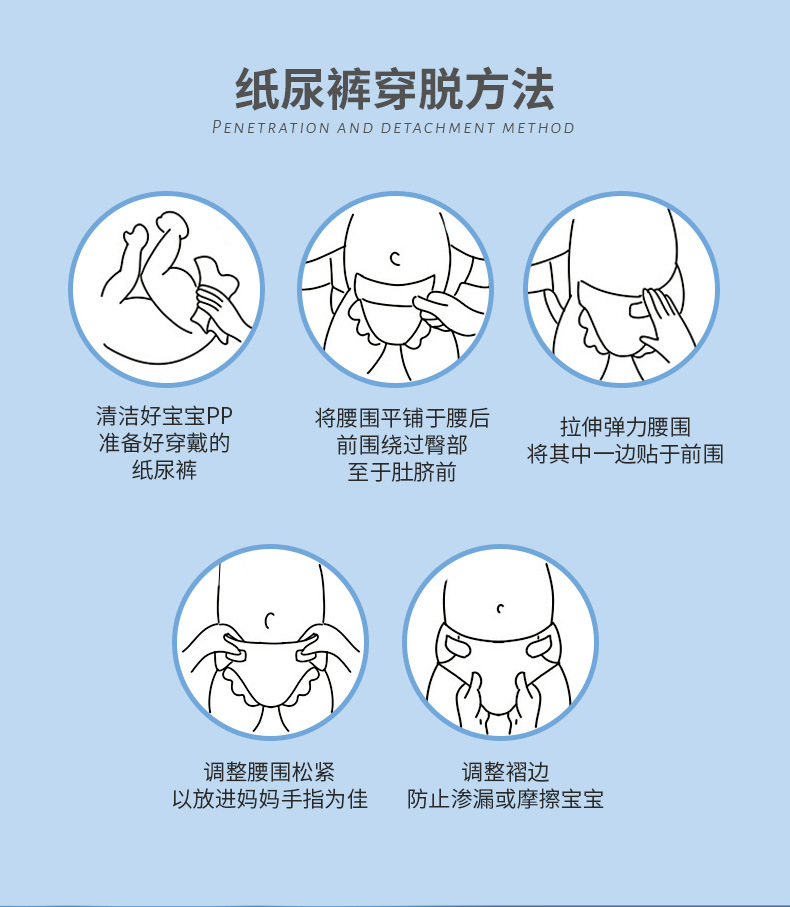 纸尿裤穿脱方法

PENETRATION AND DETACHMENT METHOD

清洁好宝宝PP
准备好穿戴的
纸尿裤

将腰围平铺于腰后
前围绕过臀部
至于肚脐前

拉伸弹力腰围
将其中一边贴于前围

调整腰围松紧
以放进妈妈手指为佳

调整褶边
防止渗漏或摩擦宝宝