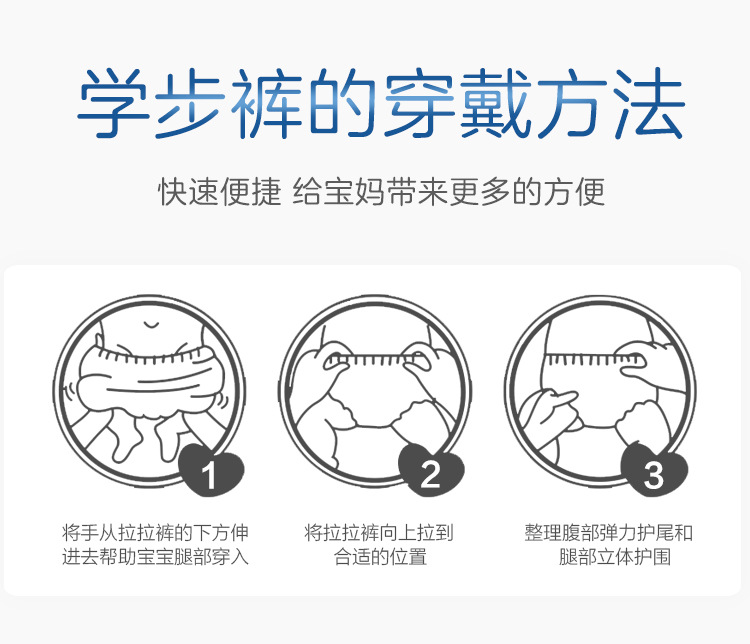 学步裤的穿戴方法

快速便捷 给宝妈带来更多的方便

1

将手从拉拉裤的下方伸进去帮助宝宝腿部穿入

2

将拉拉裤向上拉到合适的位置

3

整理腹部弹力护尾和腿部立体护围