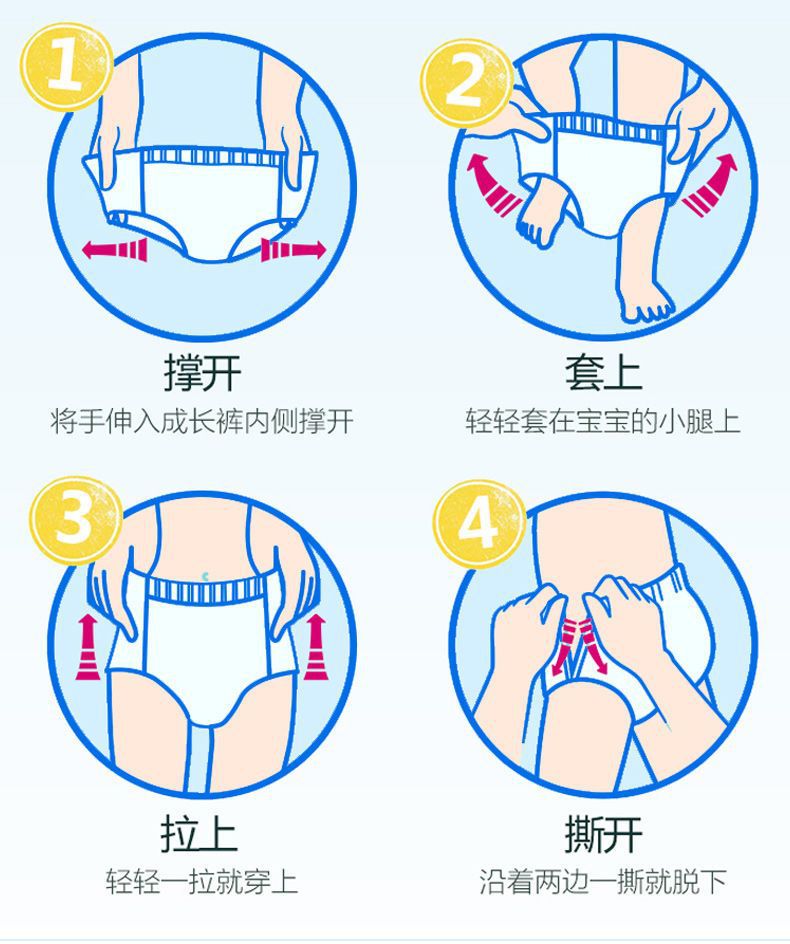 1
撑开
将手伸入成长裤内侧撑开

2
套上
轻轻套在宝宝的小腿上

3
拉上
轻轻一拉就穿上

4
撕开
沿着两边一撕就脱下