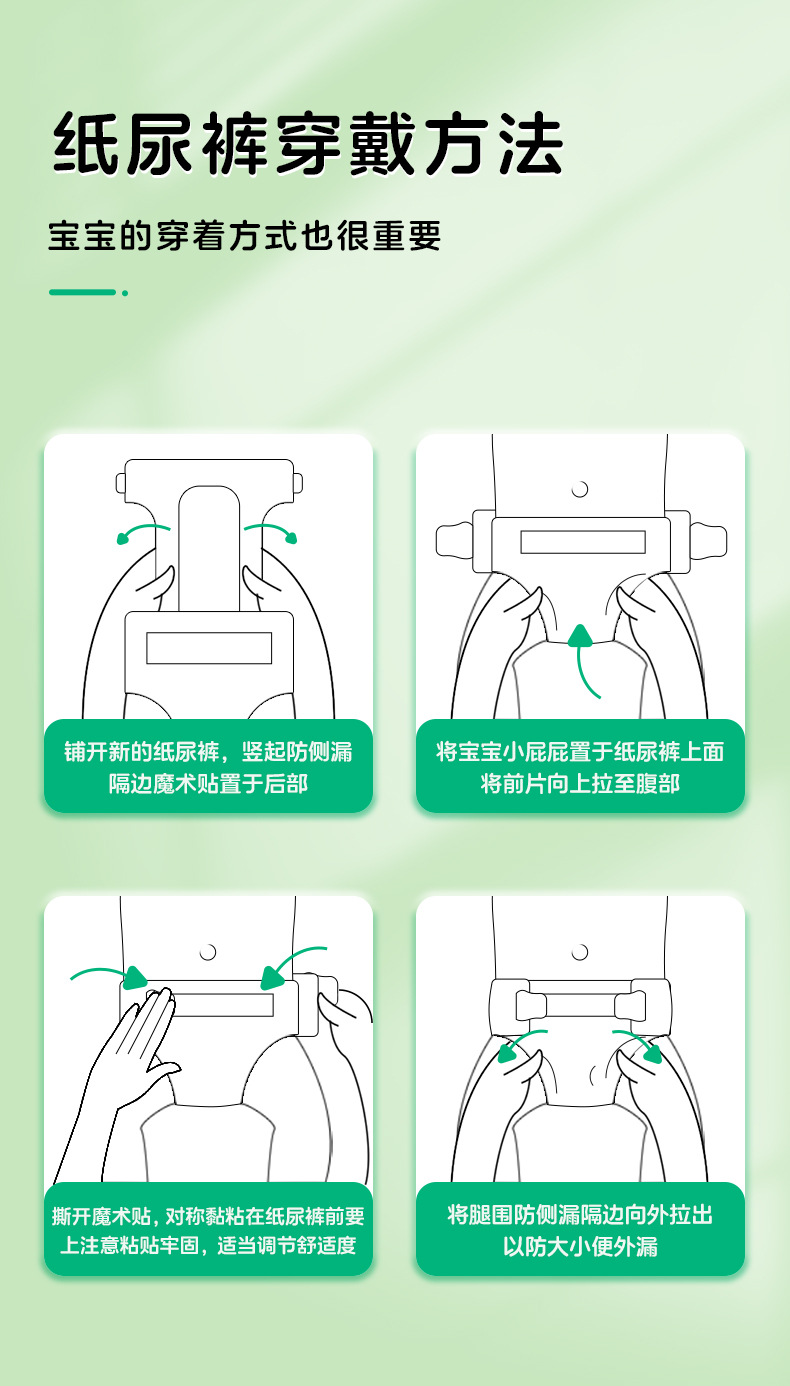 纸尿裤穿戴方法

宝宝的穿着方式也很重要

铺开新的纸尿裤，竖起防侧漏隔边魔术贴置于后部

将宝宝小屁屁置于纸尿裤上面将前片向上拉至腹部

撕开魔术贴，对称黏粘在纸尿裤前要上注意粘贴牢固，适当调节舒适度

将腿围防侧漏隔边向外拉出以防大小便外漏