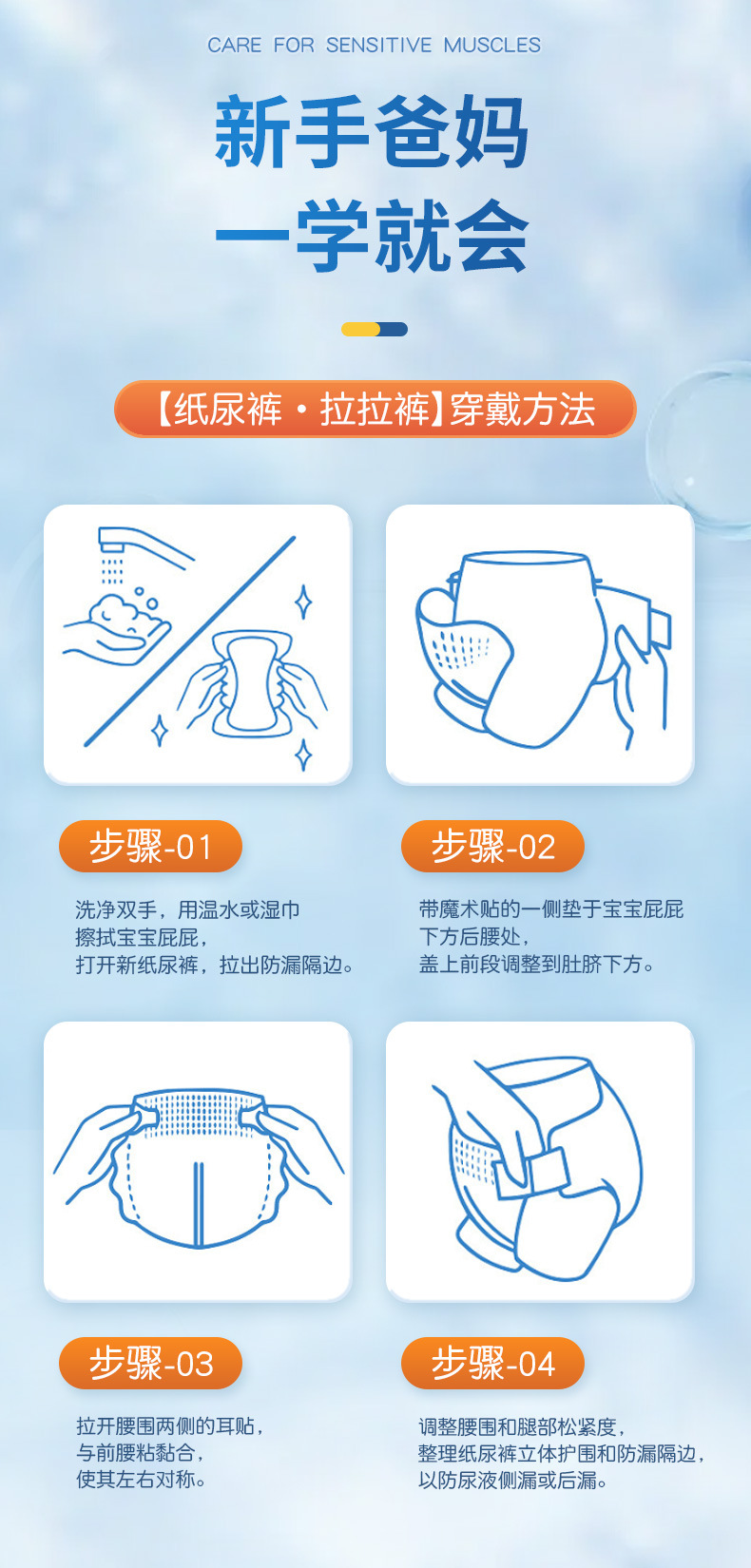 CARE FOR SENSITIVE MUSCLES

新手爸妈
一学就会

【纸尿裤·拉拉裤】穿戴方法

步骤-01

洗净双手，用温水或湿巾擦拭宝宝屁屁，打开新纸尿裤，拉出防漏隔边。

步骤-02

带魔术贴的一侧垫于宝宝屁屁下方后腰处，盖上前段调整到肚脐下方。

步骤-03

拉开腰围两侧的耳贴，与前腰粘黏合，使其左右对称。

步骤-04

调整腰围和腿部松紧度，整理纸尿裤立体护围和防漏隔边，以防尿液侧漏或后漏。