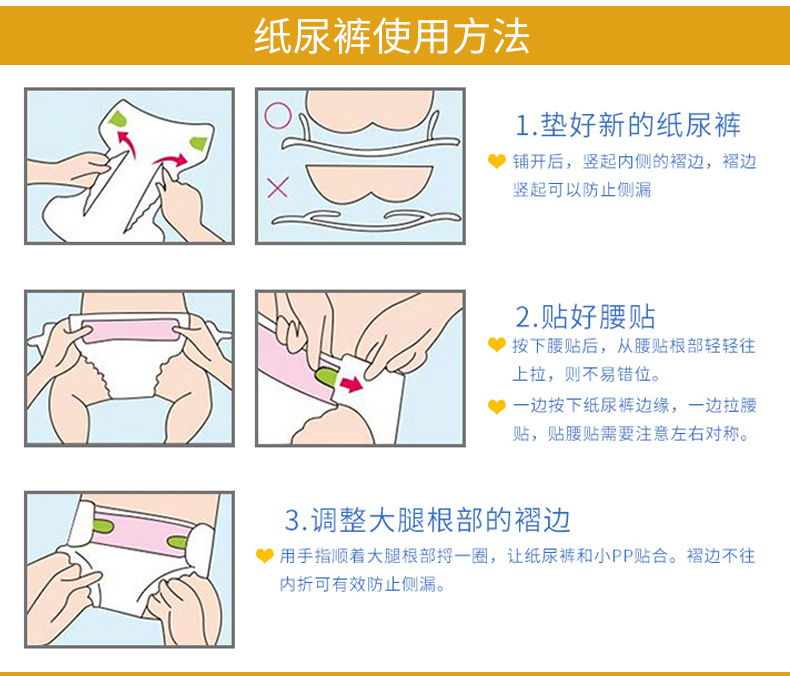 纸尿裤使用方法

1.垫好新的纸尿裤

铺开后，竖起内侧的褶边，褶边竖起可以防止侧漏

2.贴好腰贴

按下腰贴后，从腰贴根部轻轻往上拉，则不易错位。

一边按下纸尿裤边缘，一边拉腰贴，贴腰贴需要注意左右对称。

3.调整大腿根部的褶边

用手指顺着大腿根部捋一圈，让纸尿裤和小PP贴合。褶边不往内折可有效防止侧漏。