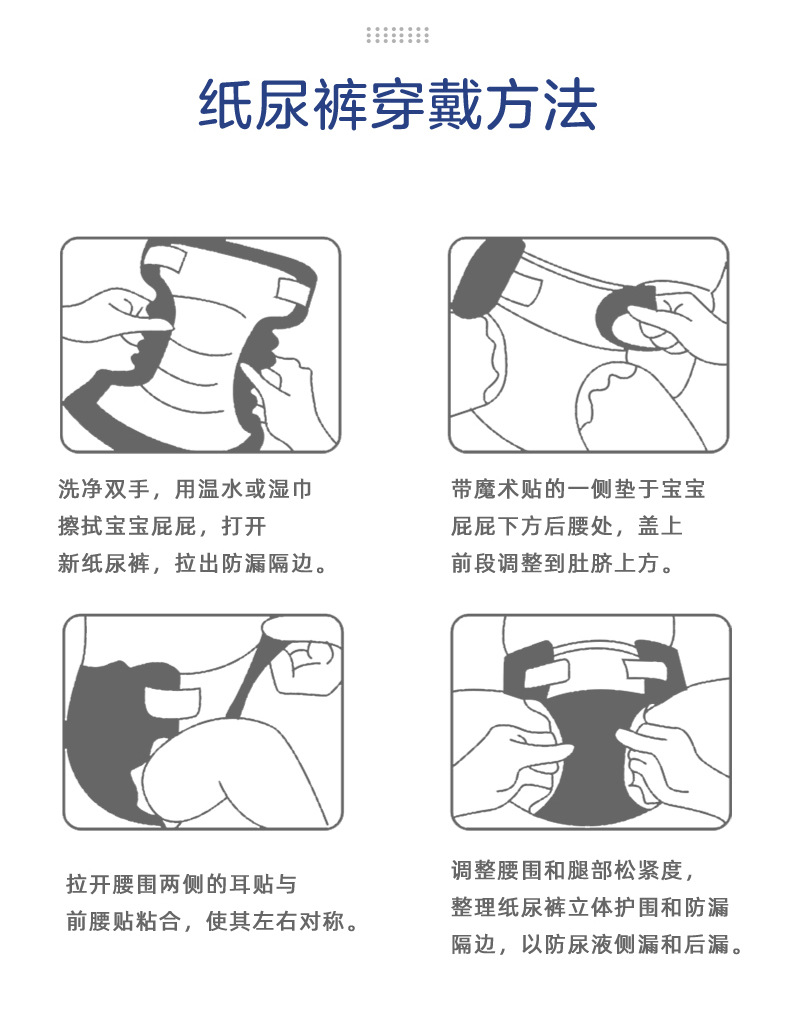 纸尿裤穿戴方法

洗净双手，用温水或湿巾擦拭宝宝屁屁，打开新纸尿裤，拉出防漏隔边。

带魔术贴的一侧垫于宝宝屁屁下方后腰处，盖上前段调整到肚脐上方。

拉开腰围两侧的耳贴与前腰贴粘合，使其左右对称。

调整腰围和腿部松紧度，整理纸尿裤立体护围和防漏隔边，以防尿液侧漏和后漏。