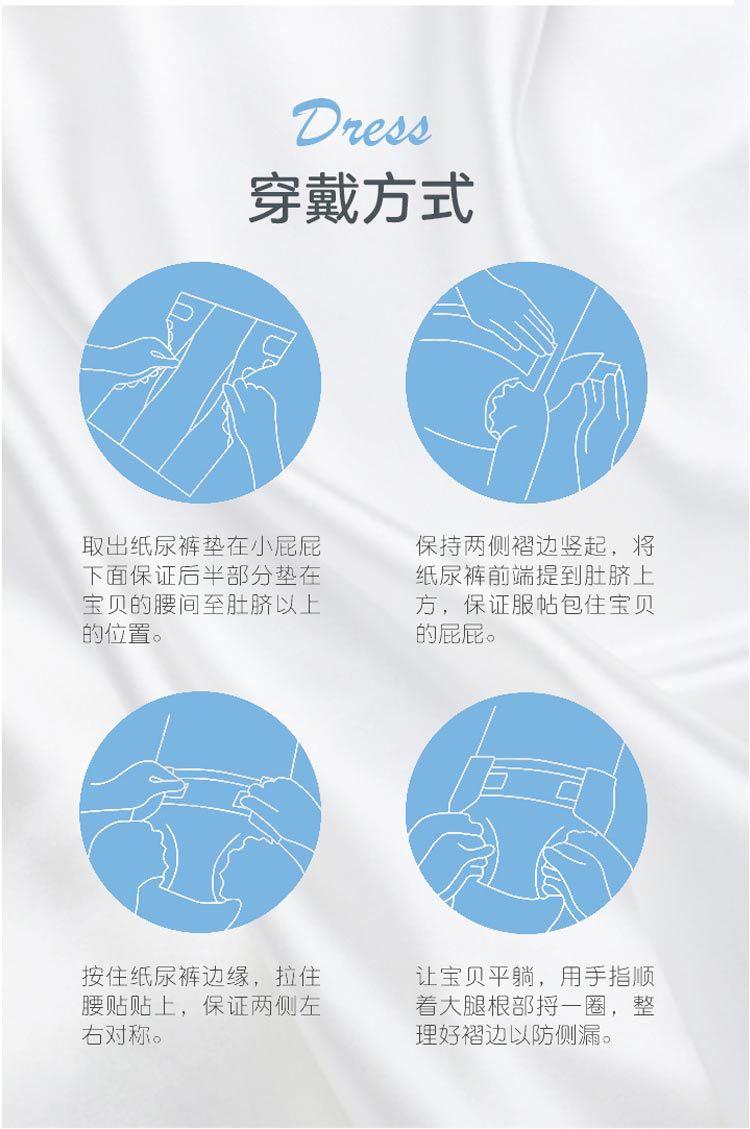 Dress
穿戴方式

取出纸尿裤垫在小屁屁下面保证后半部分垫在宝贝的腰间至肚脐以上的位置。

保持两侧褶边竖起，将纸尿裤前端提到肚脐上方，保证服帖包住宝贝的屁屁。

按住纸尿裤边缘，拉住腰贴贴上，保证两侧左右对称。

让宝贝平躺，用手指顺着大腿根部捋一圈，整理好褶边以防侧漏。