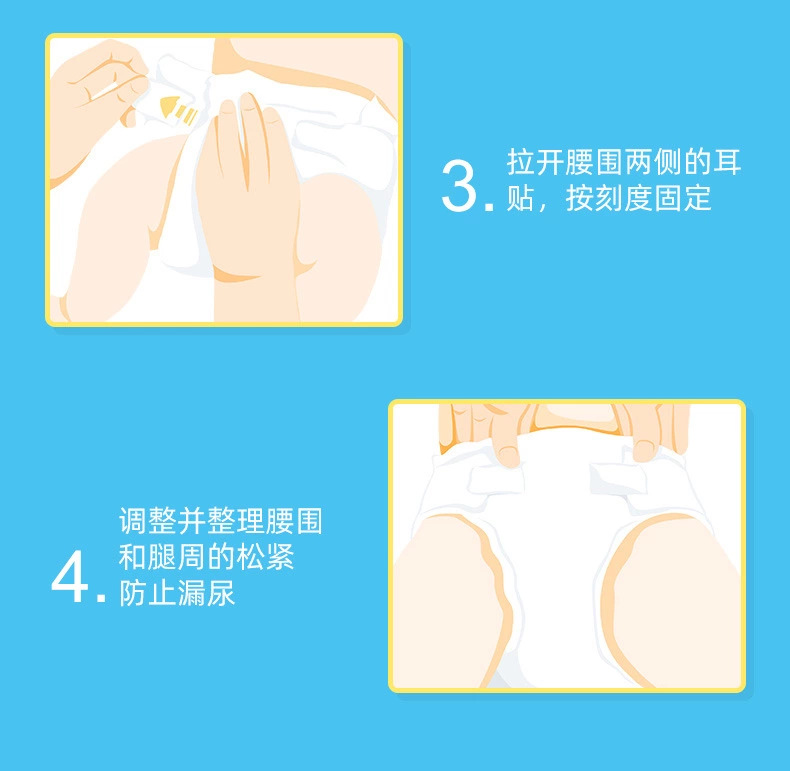 3. 拉开腰围两侧的耳贴，按刻度固定

4. 调整并整理腰围和腿周的松紧防止漏尿